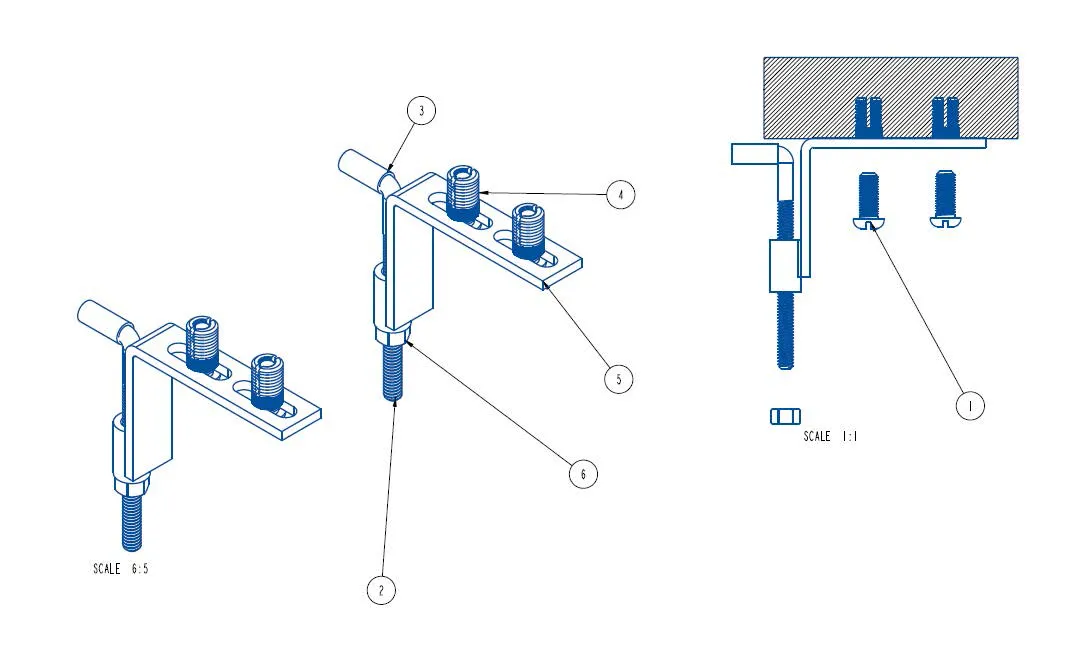 3

4

5

6

2

SCALE 6:5

1

SCALE 1:1