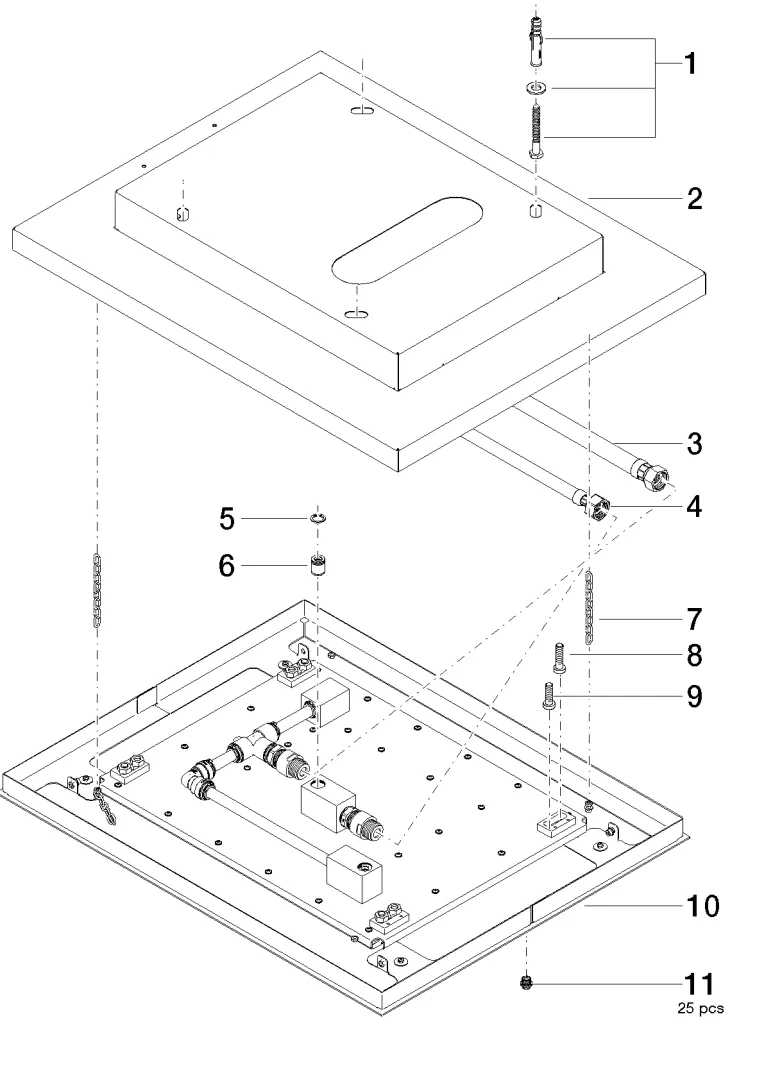 1
2
3
4
5
6
7
8
9
10
11
25 pcs