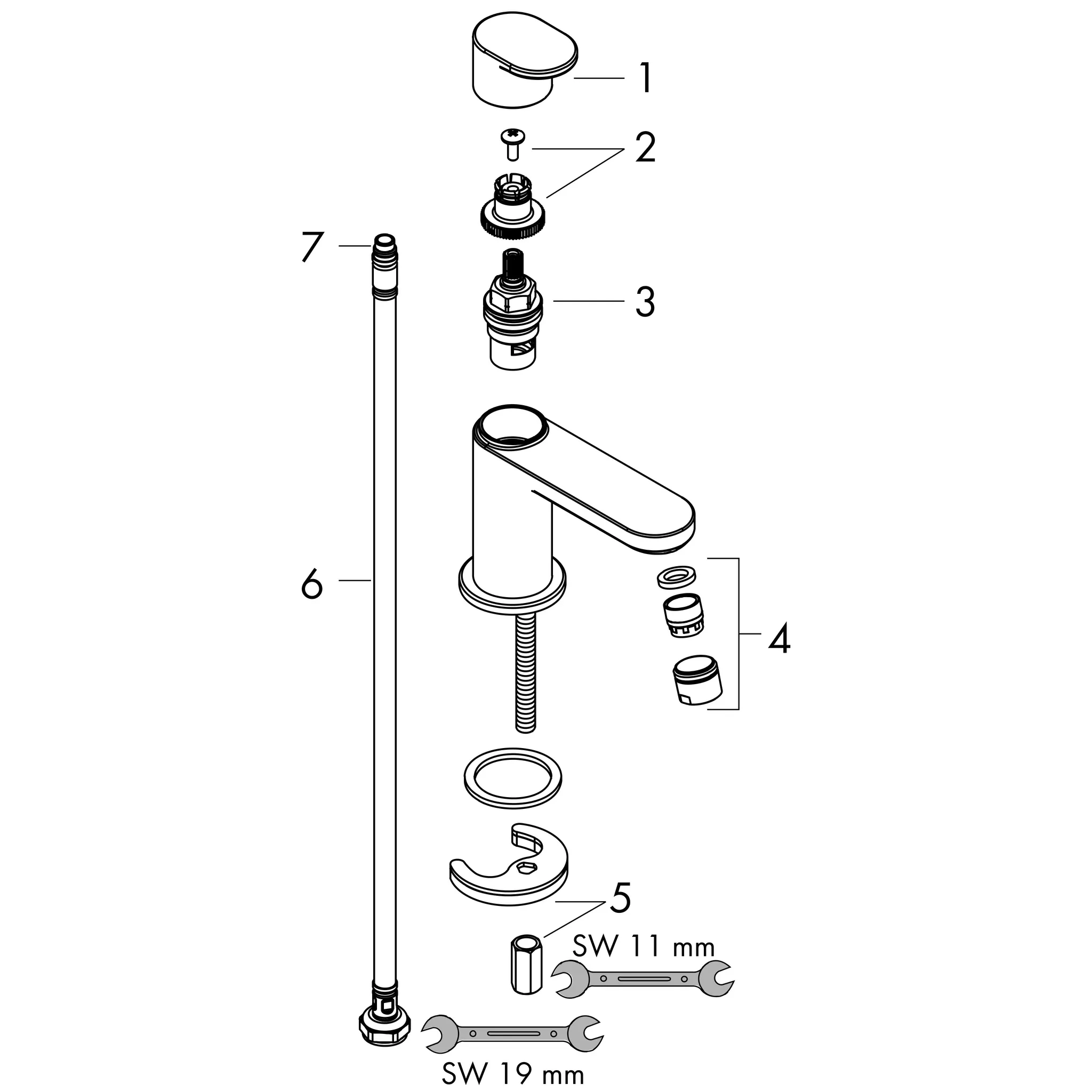 1
2
7
3
6
4
5
SW 11 mm
SW 19 mm