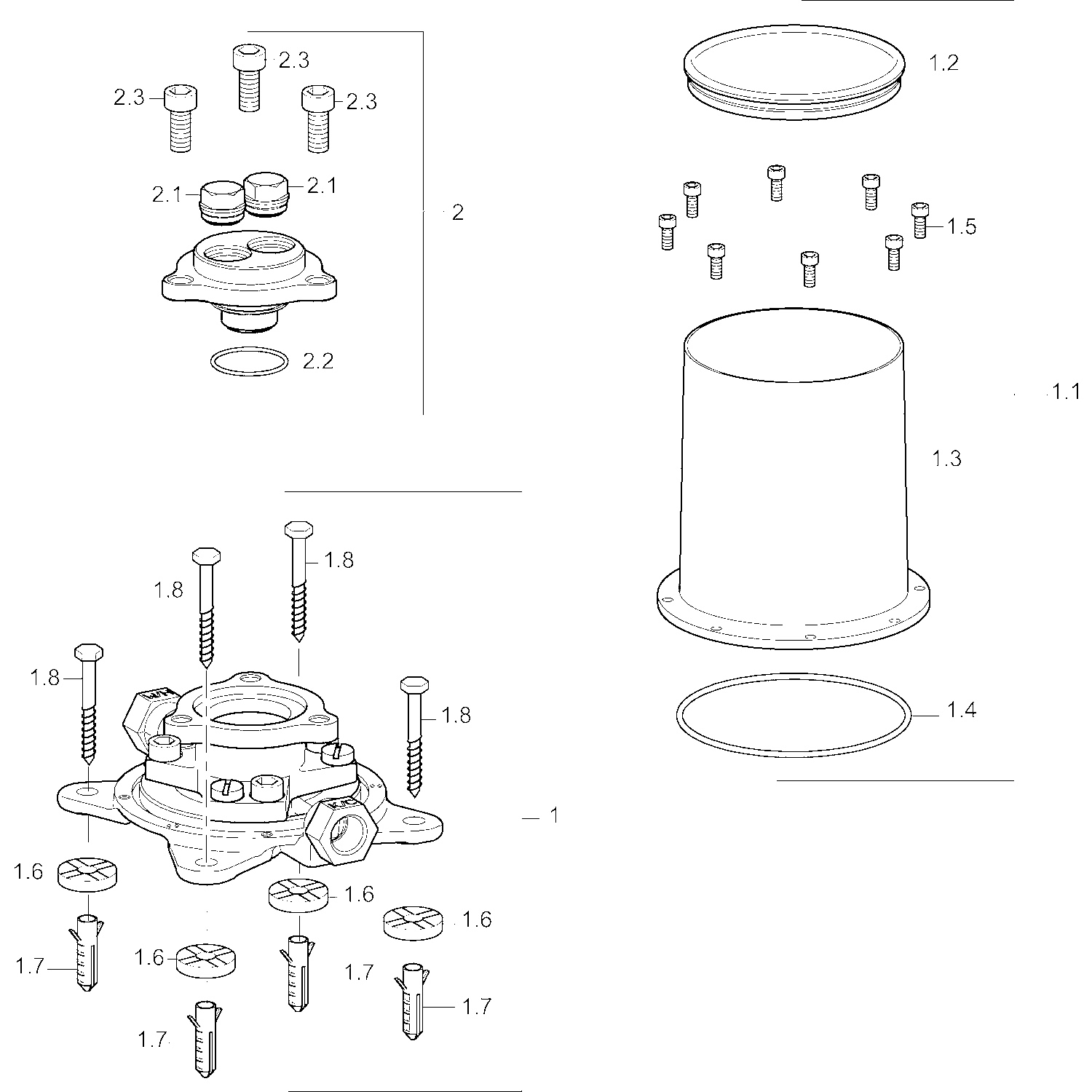 2.3
2.3
2.3
2.1
2.1
2
2.2
1.2
1.5
1.1
1.3
1.4
1.8
1.8
1.8
1.8
1
1.6
1.6
1.6
1.6
1.7
1.7
1.7
1.7