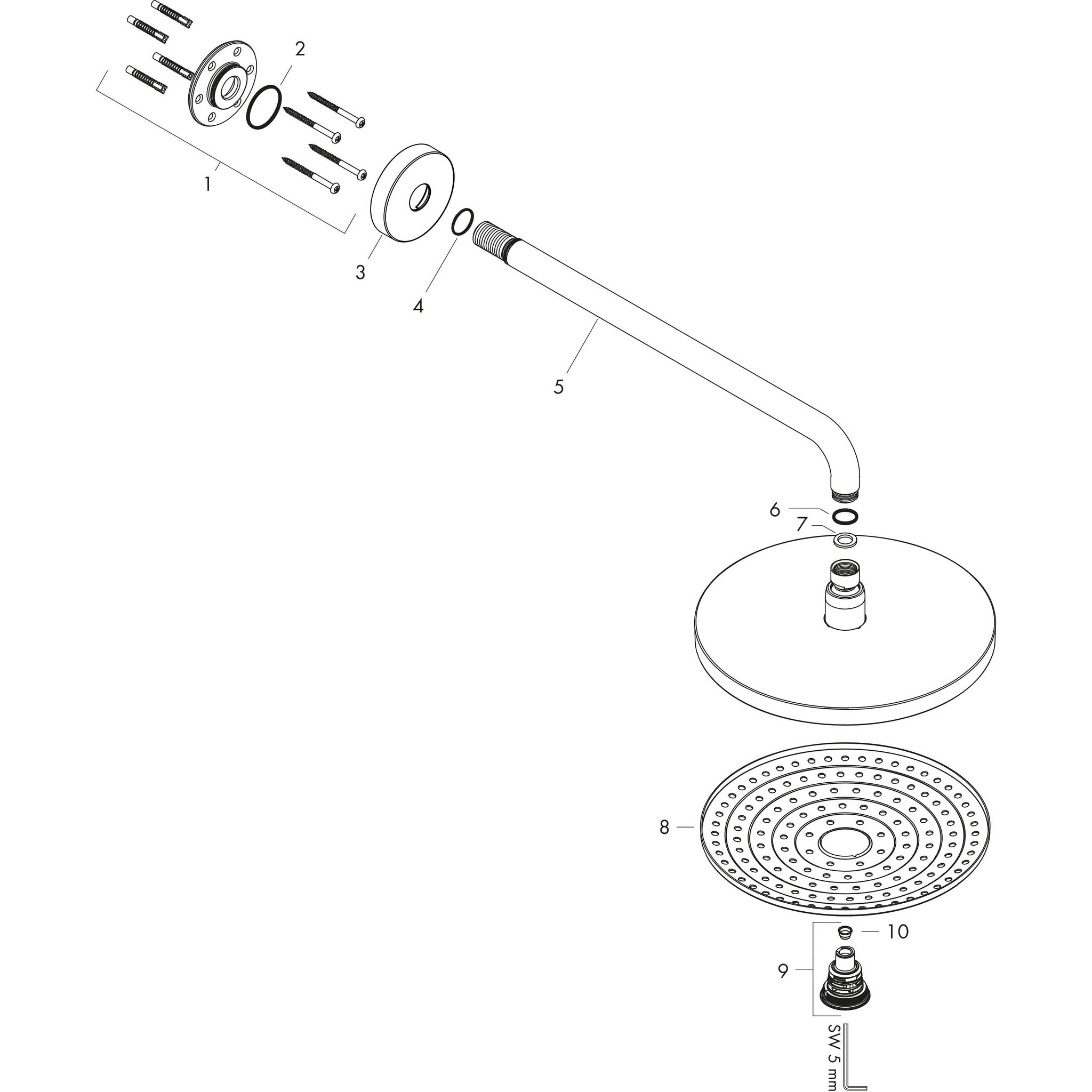 2
1
3
4
5
6
7
8
10
9
SW 5 mm