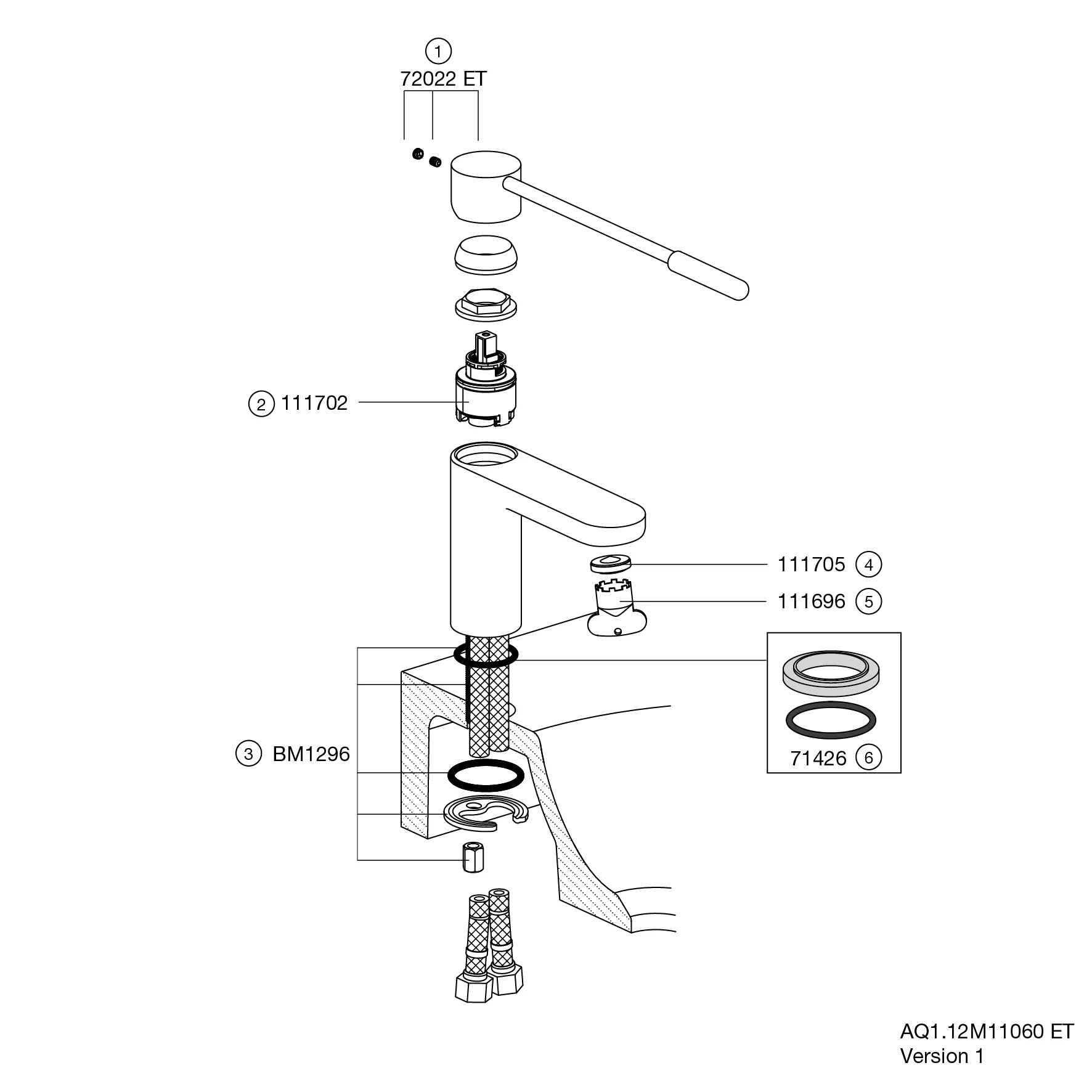 1
72022 ET

2 111702

111705 4

111696 5

3 BM1296

71426 6

AQ1.12M11060 ET
Version 1