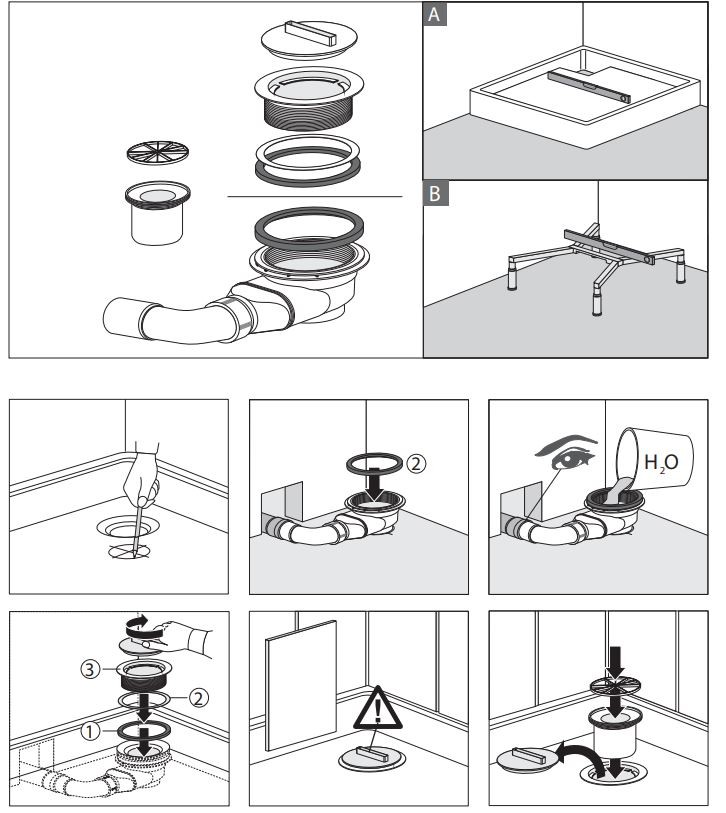 A

B

2

$H_2O$

3

2

1