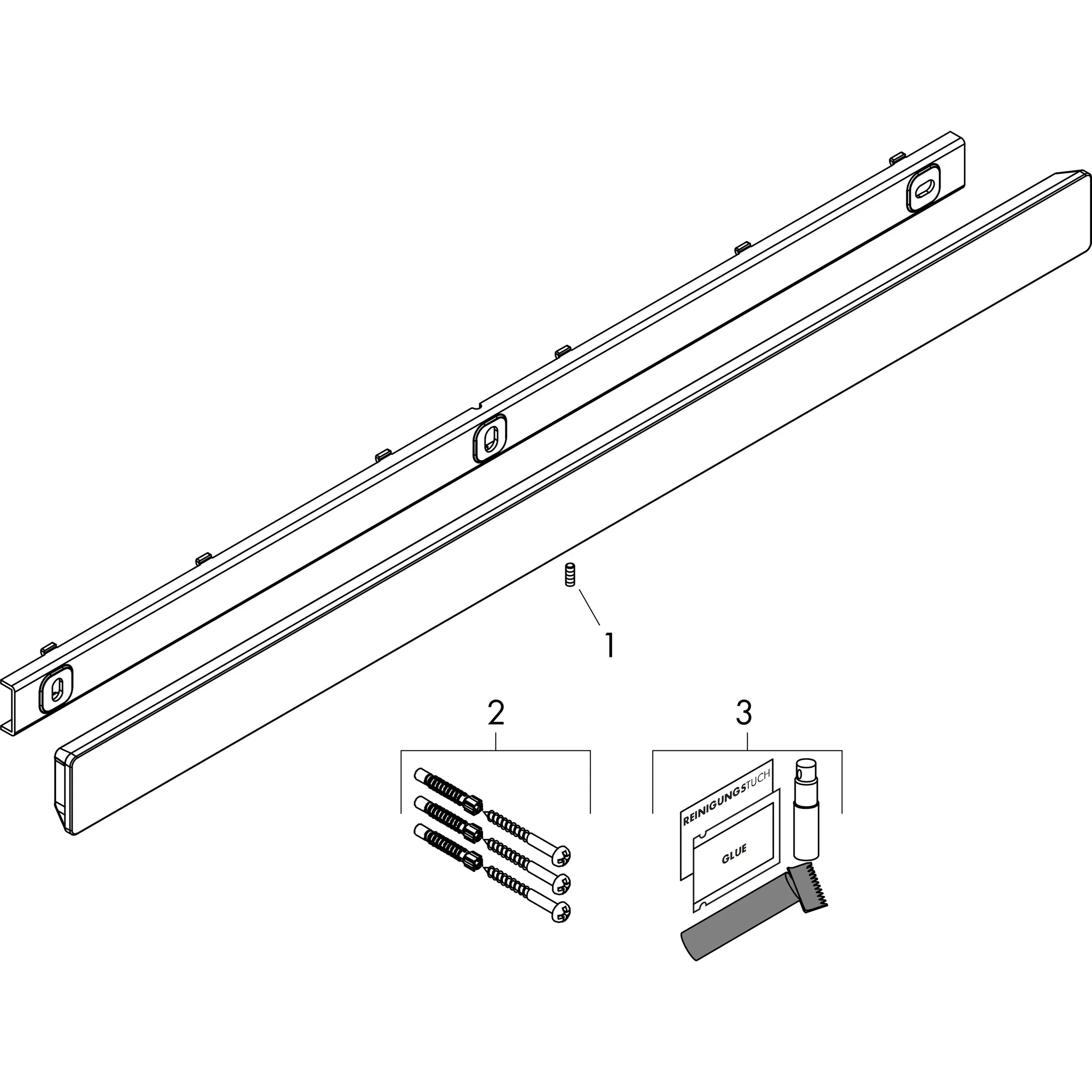 1

2

3

REINIGUNGSTUCH

GLUE