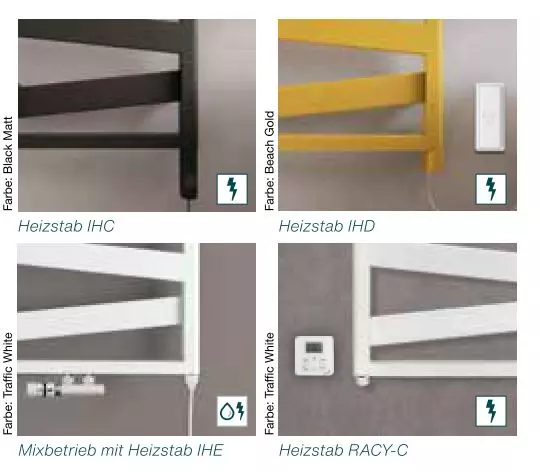 Farbe: Black Matt

Heizstab IHC

Farbe: Beach Gold

Heizstab IHD

Farbe: Traffic White

Mixbetrieb mit Heizstab IHE

Farbe: Traffic White

Heizstab RACY-C