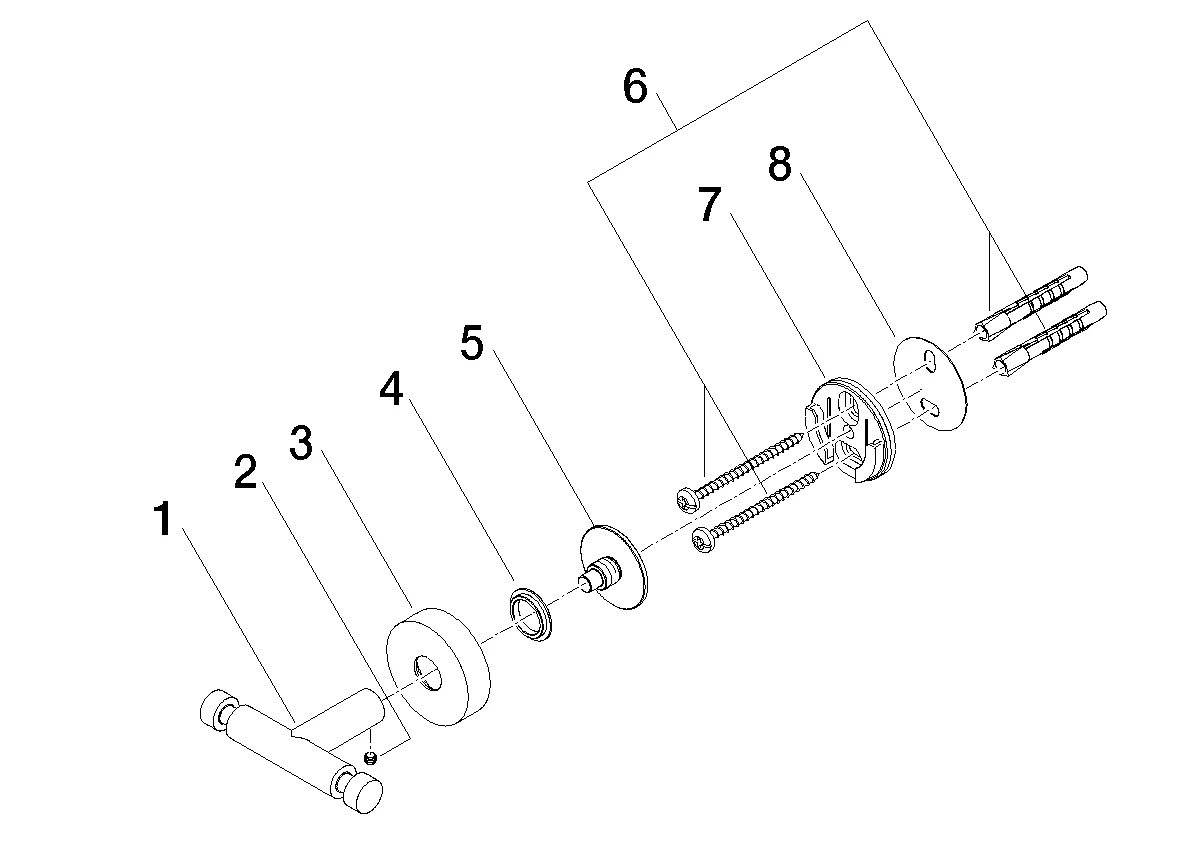 6
8
7
5
4
3
2
1