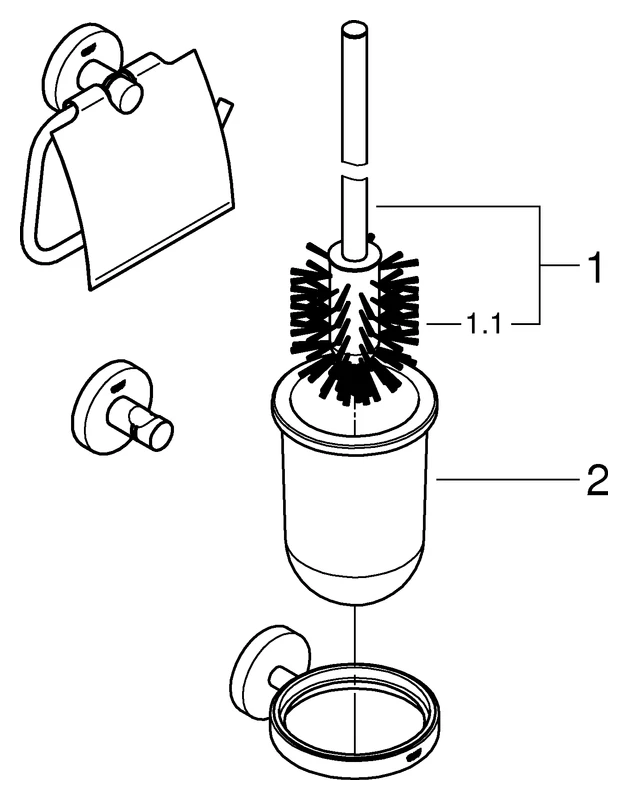 1

1.1

2