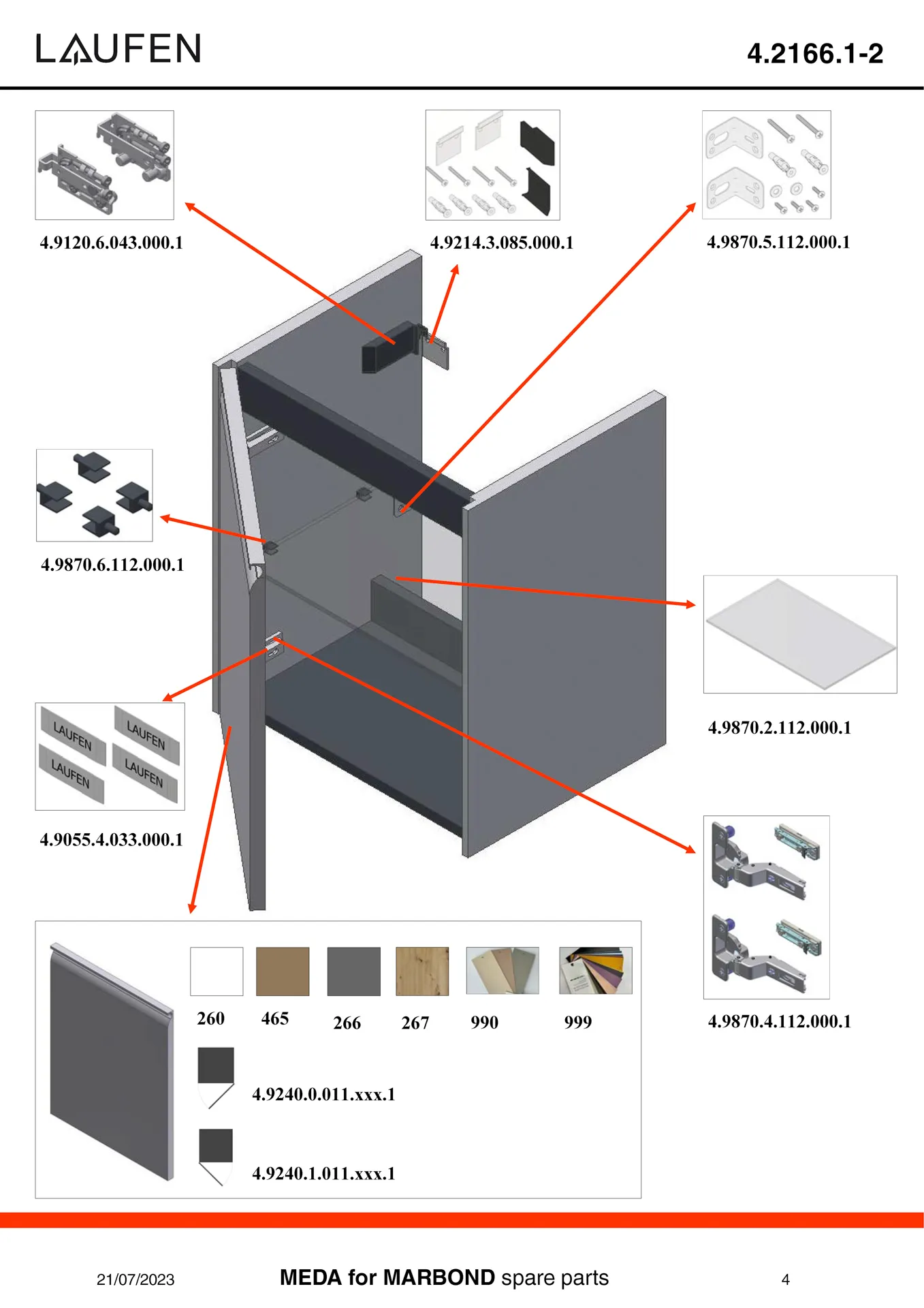 LAUFEN

4.2166.1-2

4.9120.6.043.000.1

4.9214.3.085.000.1

4.9870.5.112.000.1

4.9870.6.112.000.1

4.9870.2.112.000.1

LAUFEN LAUFEN LAUFEN LAUFEN

4.9055.4.033.000.1

4.9870.4.112.000.1

260 465 266 267 990 999

4.9240.0.011.xxx.1

4.9240.1.011.xxx.1

21/07/2023

MEDA for MARBOND spare parts

4