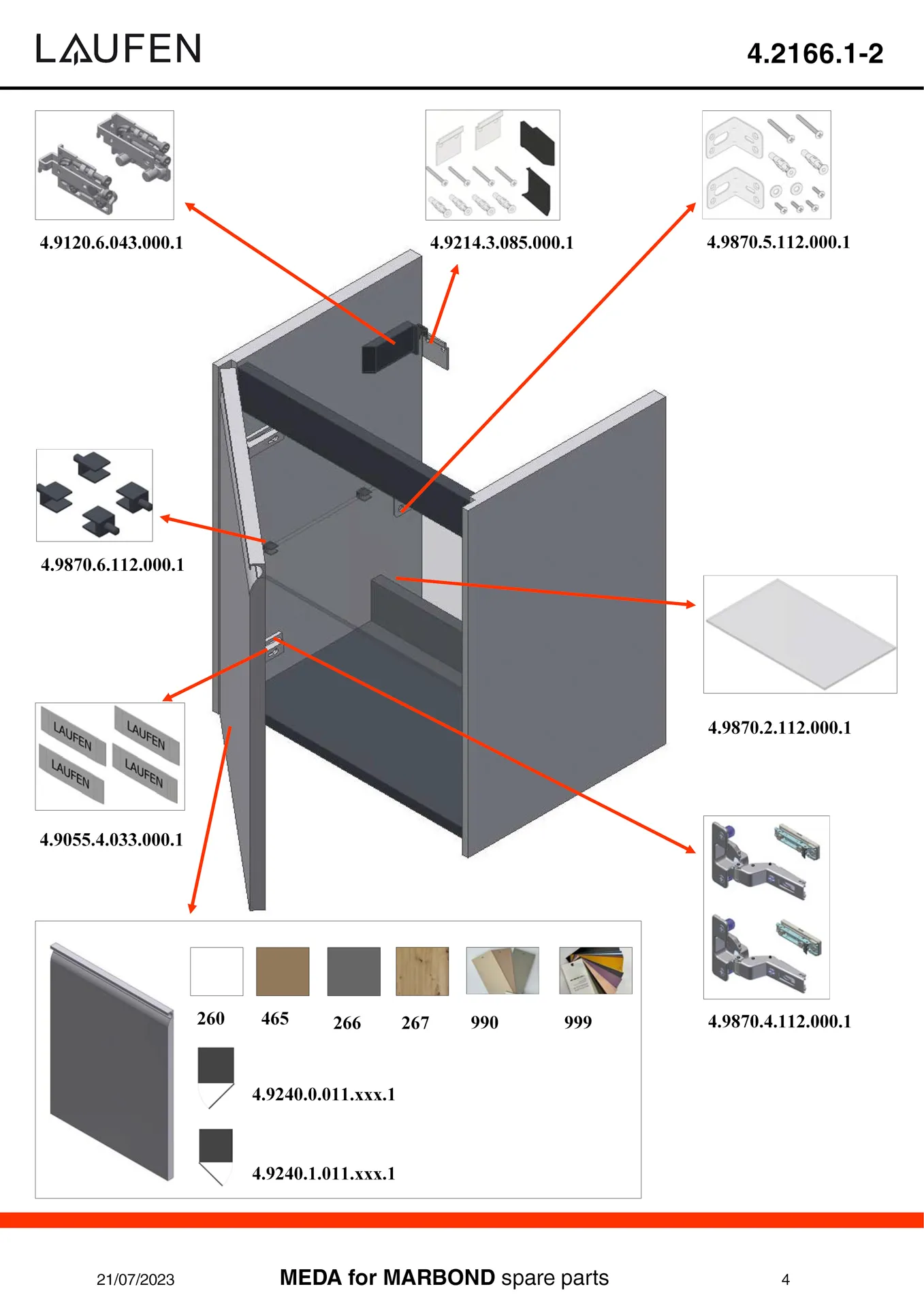 LAUFEN

4.2166.1-2

4.9120.6.043.000.1

4.9214.3.085.000.1

4.9870.5.112.000.1

4.9870.6.112.000.1

4.9870.2.112.000.1

LAUFEN LAUFEN LAUFEN LAUFEN

4.9055.4.033.000.1

4.9870.4.112.000.1

260 465 266 267 990 999

4.9240.0.011.xxx.1

4.9240.1.011.xxx.1

21/07/2023

MEDA for MARBOND spare parts

4