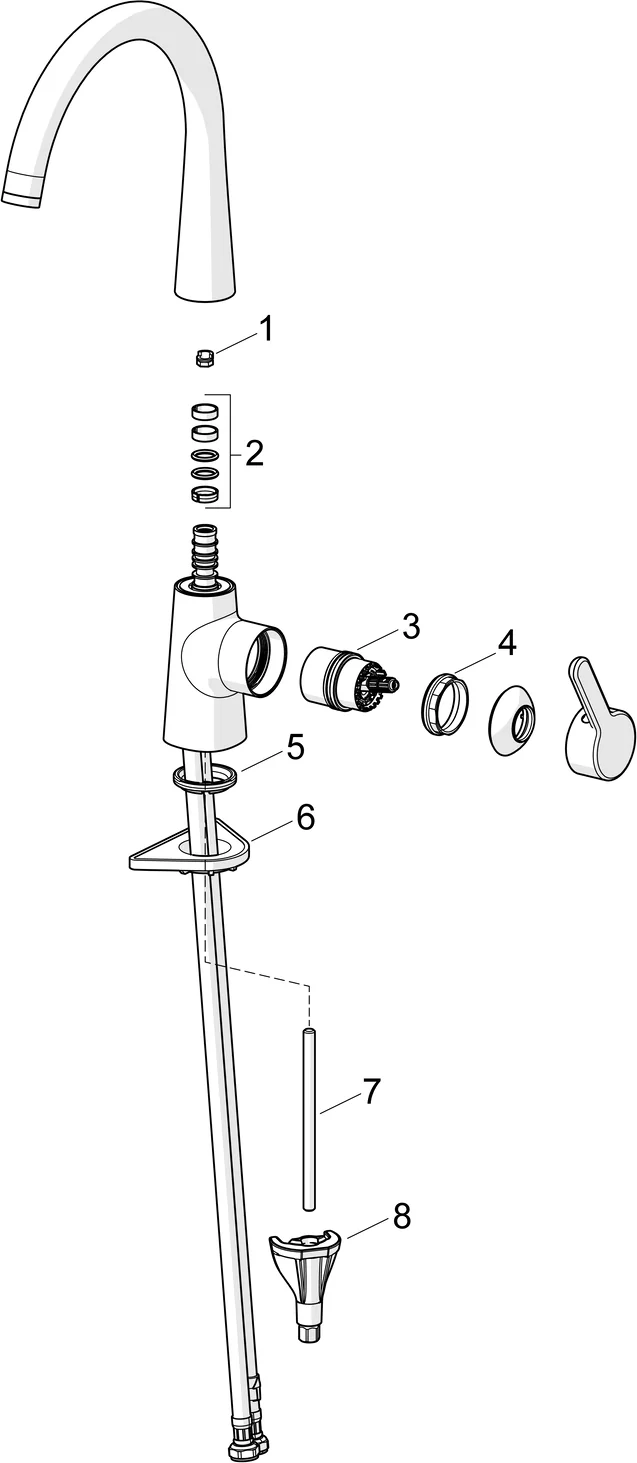 1
2
3
4
5
6
7
8