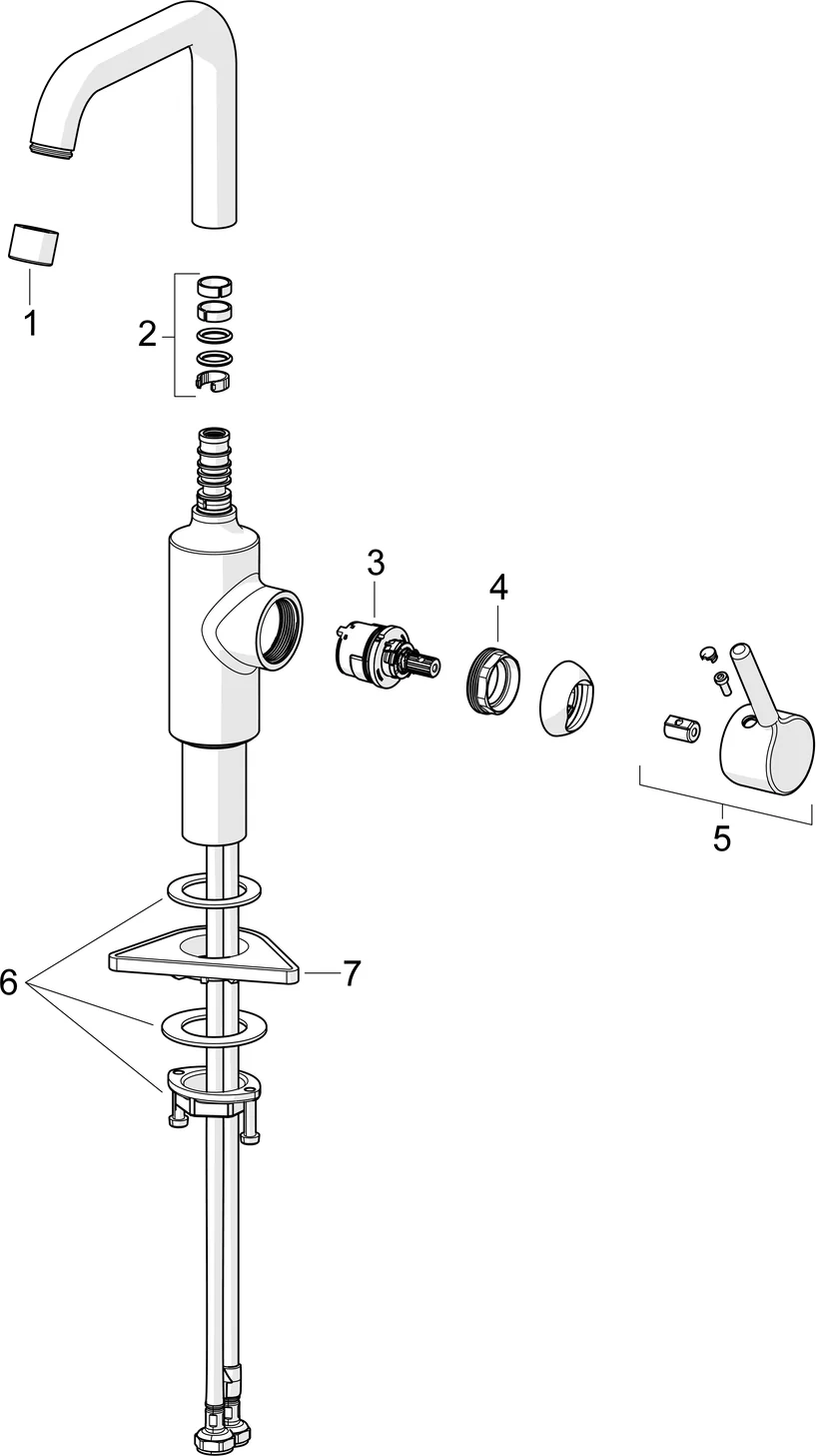 1
2
3
4
5
6
7