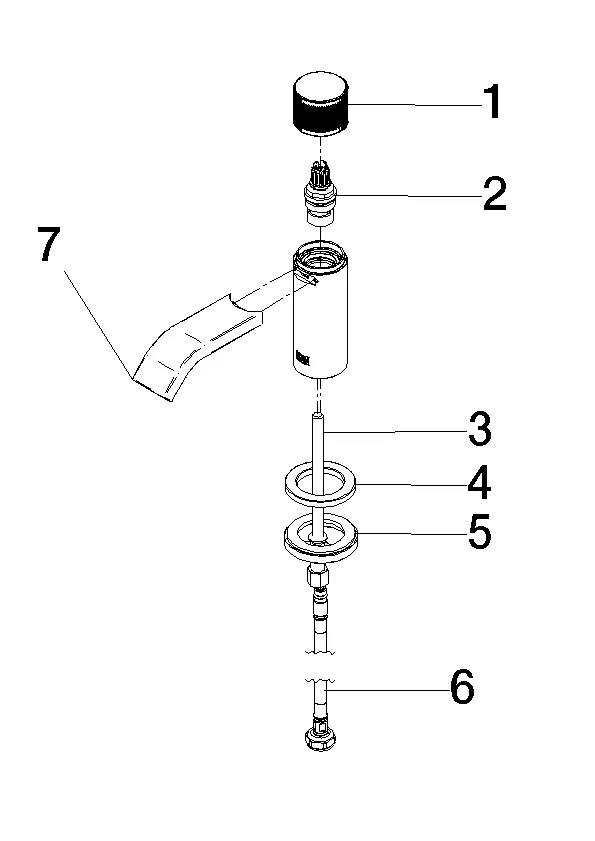 1
2
7
3
4
5
6