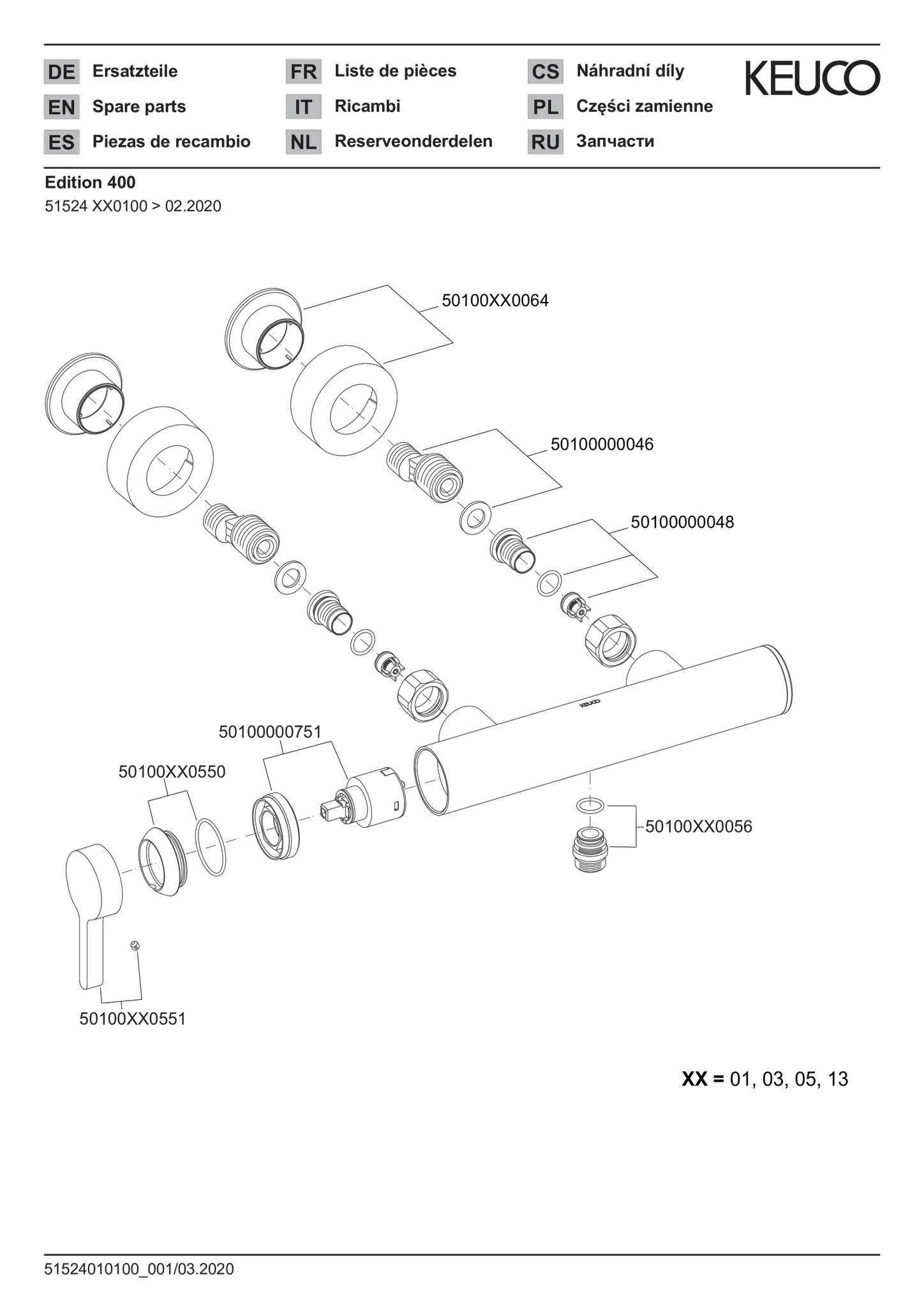 DE Ersatzteile
EN Spare parts
ES Piezas de recambio
FR Liste de pièces
IT Ricambi
NL Reserveonderdelen
CS Náhradní díly
PL Części zamienne
RU Запчасти

KEUCO

Edition 400
51524 XX0100 > 02.2020

50100XX0064
50100000046
50100000048
KEUCO
50100000751
50100XX0550
50100XX0056
50100XX0551

XX = 01, 03, 05, 13

51524010100_001/03.2020