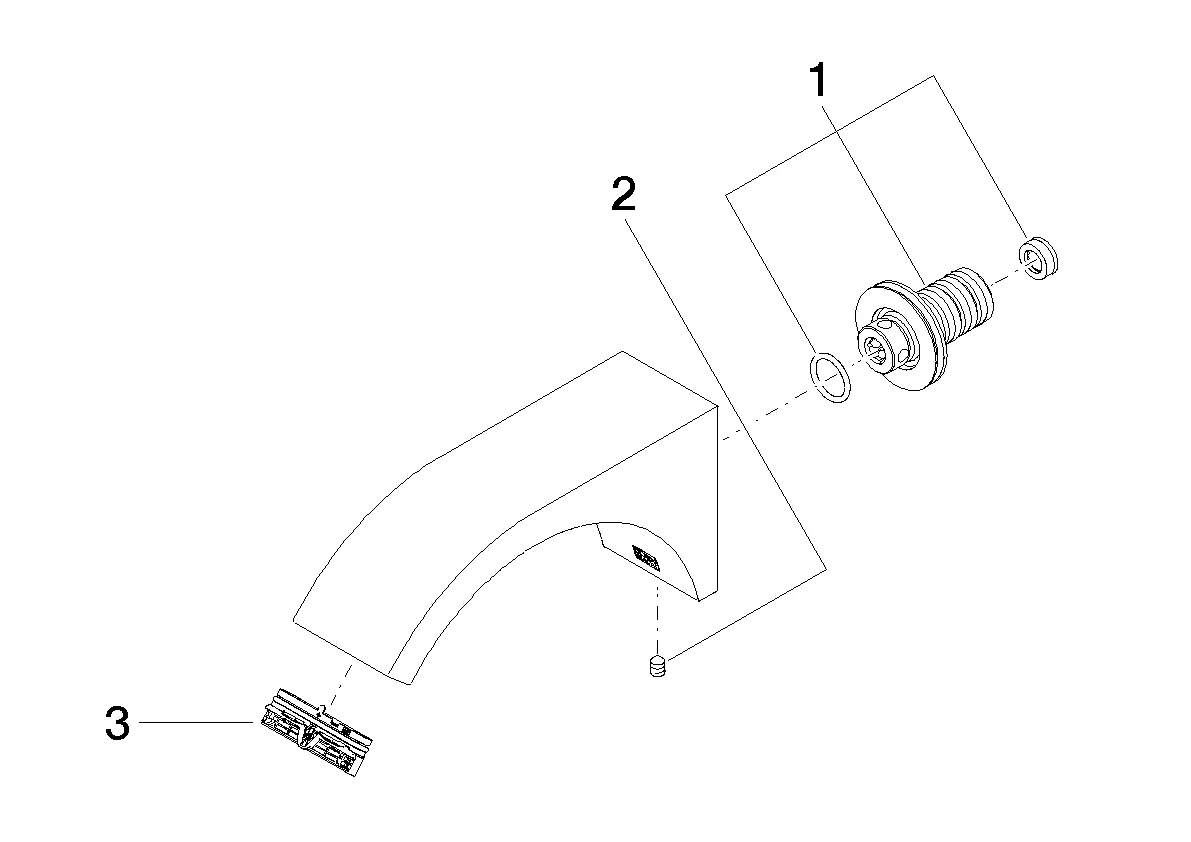 1
2
3