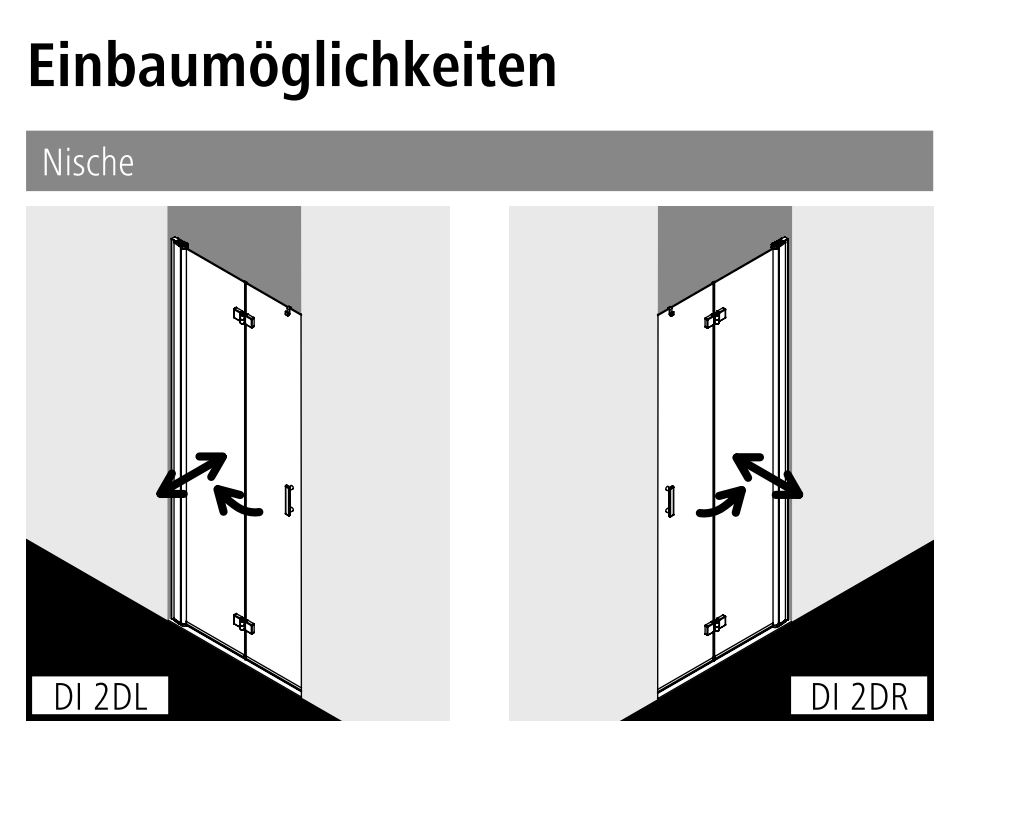 Einbaumöglichkeiten

Nische

DI 2DL

DI 2DR