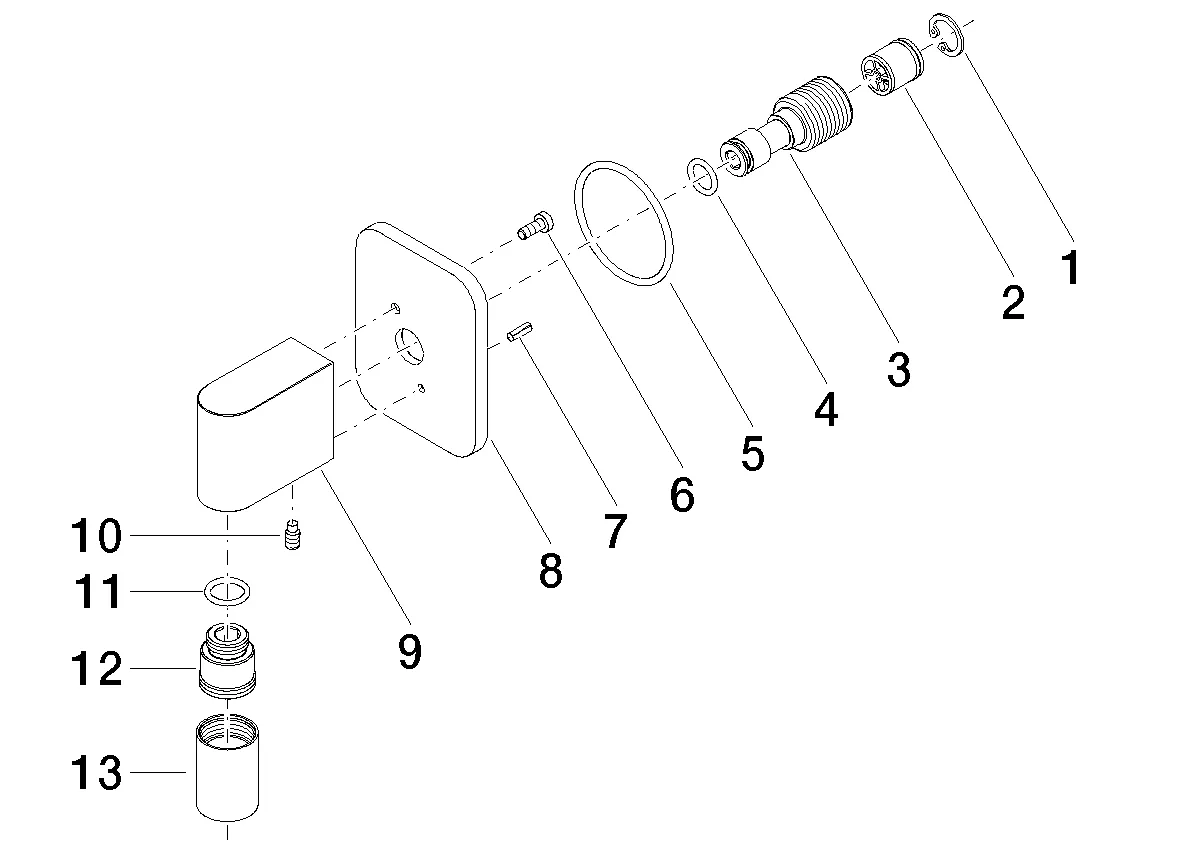 1
2
3
4
5
6
7
8
9
10
11
12
13