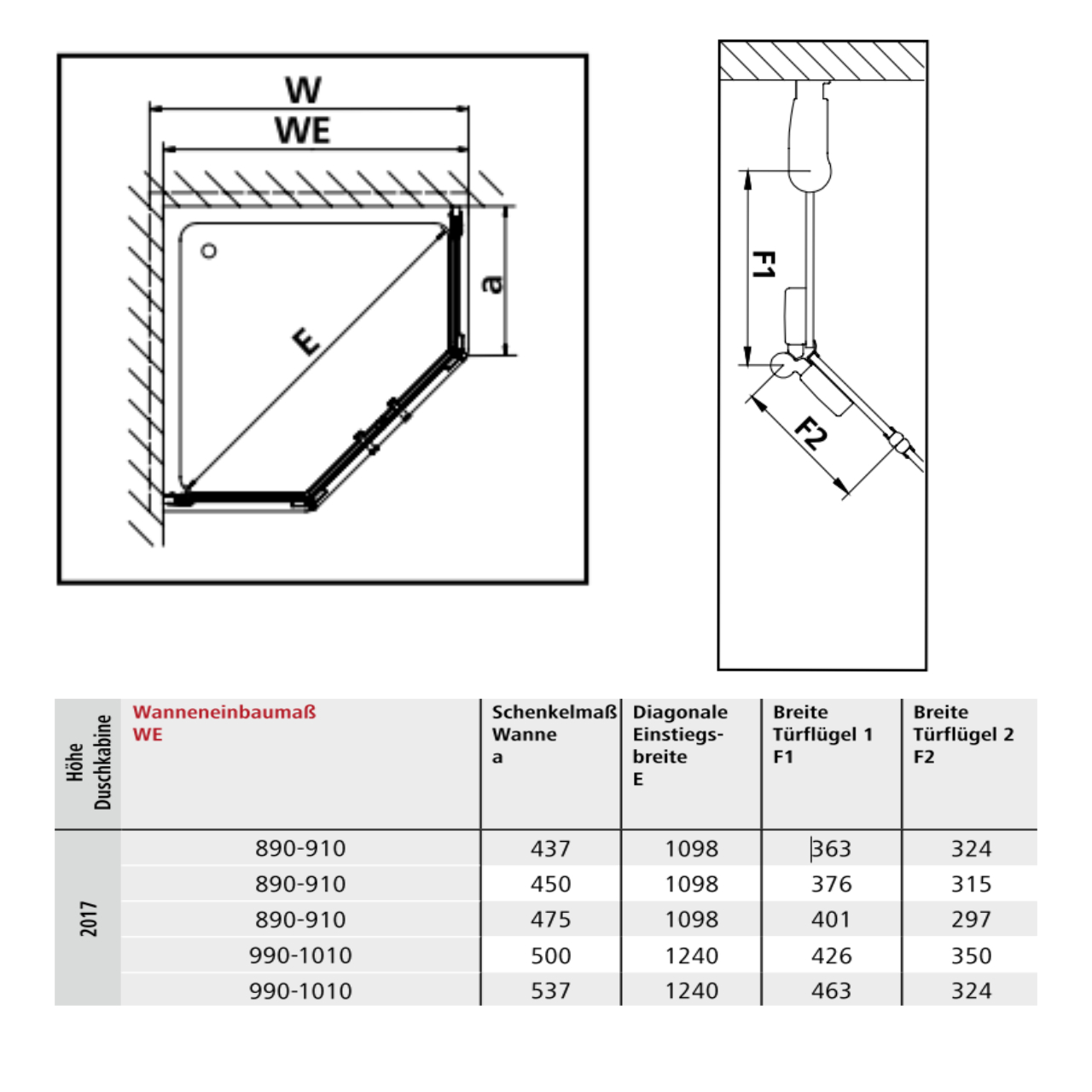 W
WE
E
a

F1
F2

| Höhe Duschkabine | Wanneneinbaumaß WE | Schenkelmaß Wanne a | Diagonale Einstiegsbreite E | Breite Türflügel 1 F1 | Breite Türflügel 2 F2 |
|---|---|---|---|---|---|
| 2017 | 890-910 | 437 | 1098 | 363 | 324 |
| | 890-910 | 450 | 1098 | 376 | 315 |
| | 890-910 | 475 | 1098 | 401 | 297 |
| | 990-1010 | 500 | 1240 | 426 | 350 |
| | 990-1010 | 537 | 1240 | 463 | 324 |