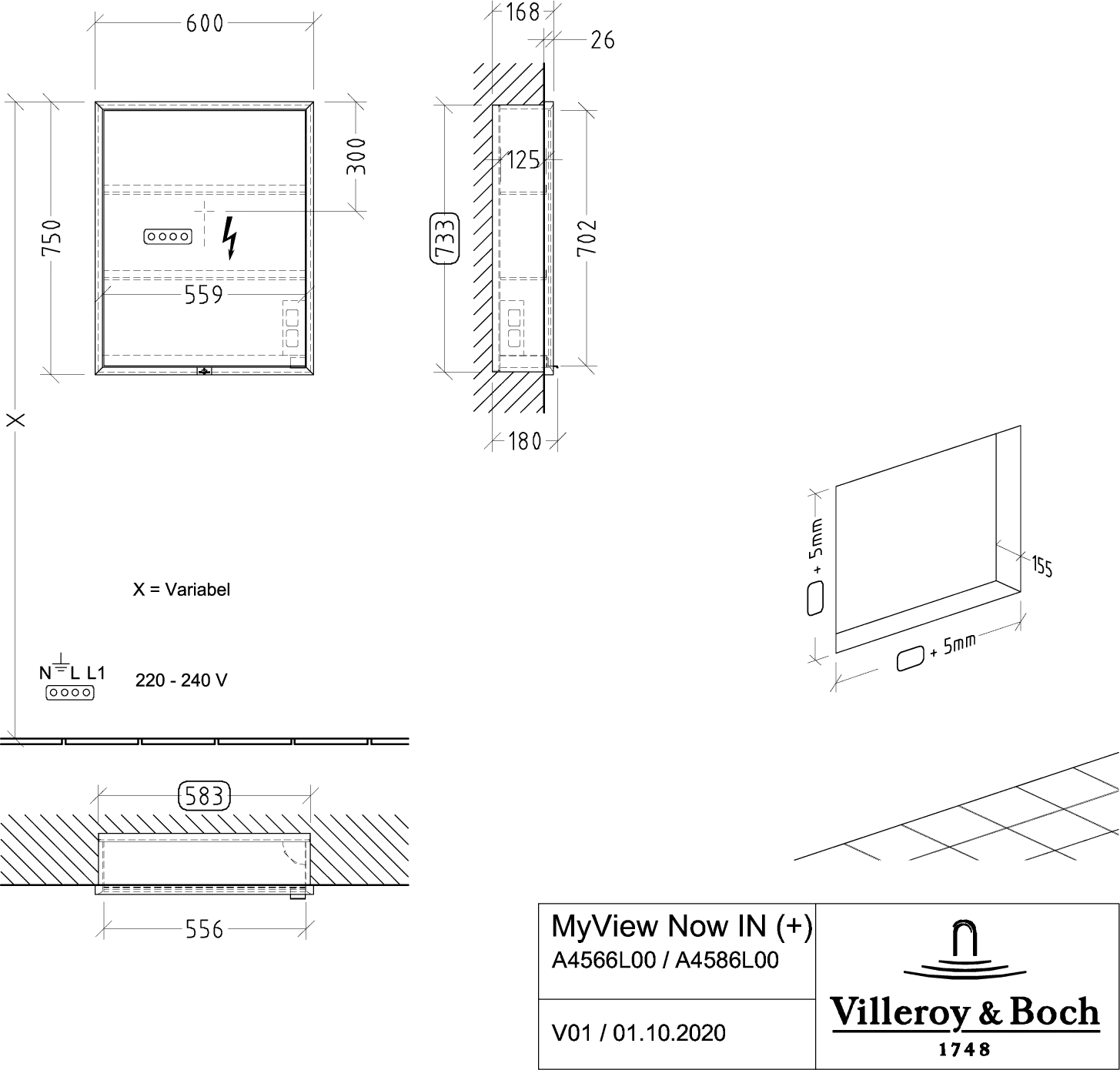 600

750

300

559

X

168

26

125

733

702

180

+ 5mm

155

+ 5mm

X = Variabel

N L L1

220 - 240 V

583

556

MyView Now IN (+)
A4566L00 / A4586L00

V01 / 01.10.2020

Villeroy & Boch
1748