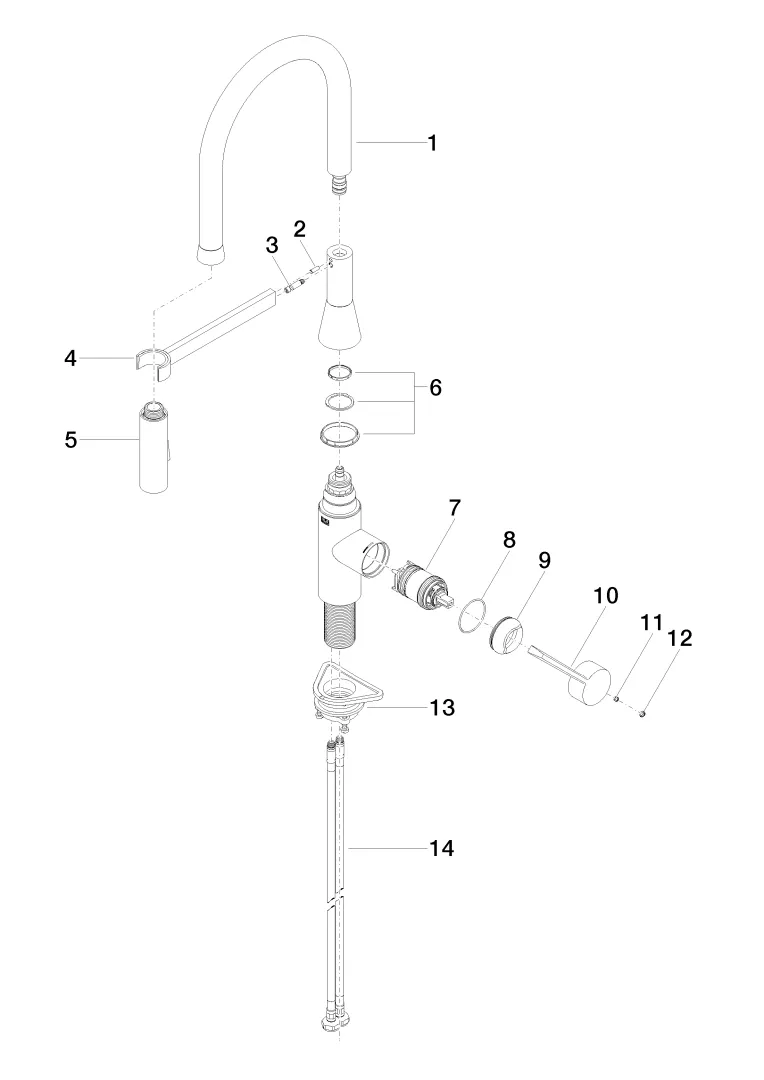 1
2
3
4
5
6
7
8
9
10
11
12
13
14