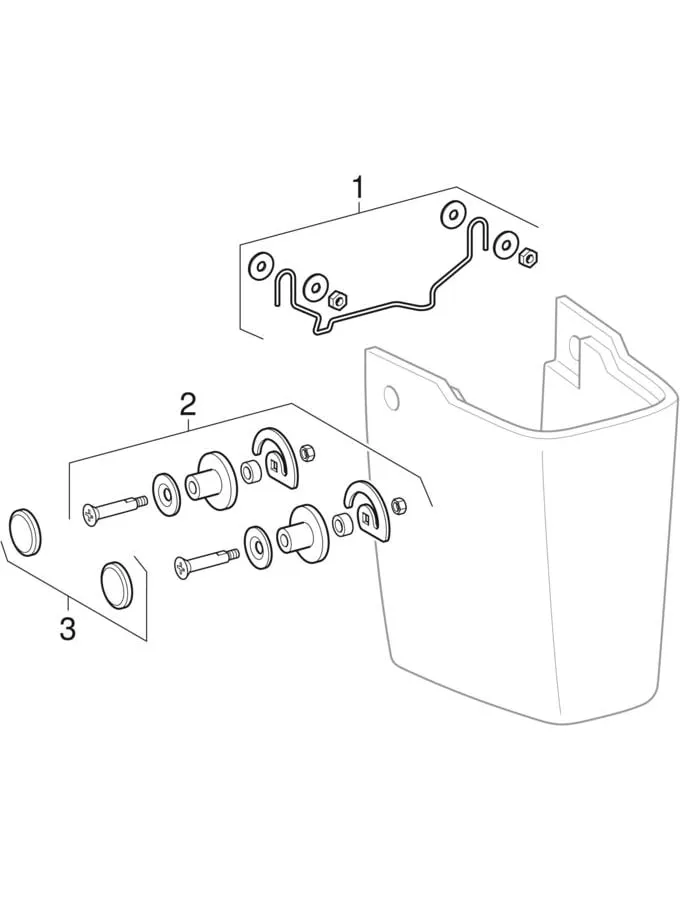 1

2

3