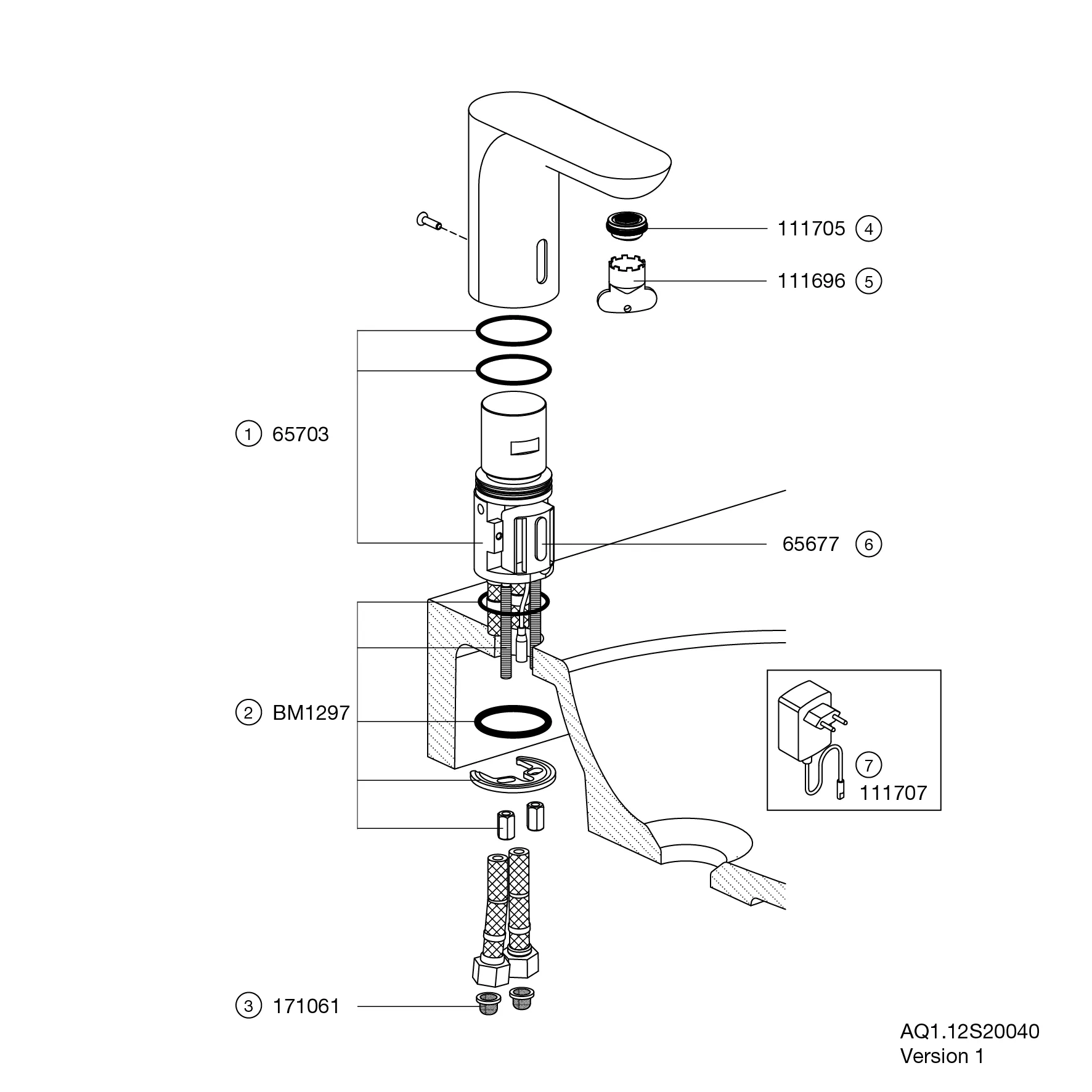 111705 4
111696 5
1 65703
65677 6
2 BM1297
7
111707
3 171061
AQ1.12S20040
Version 1