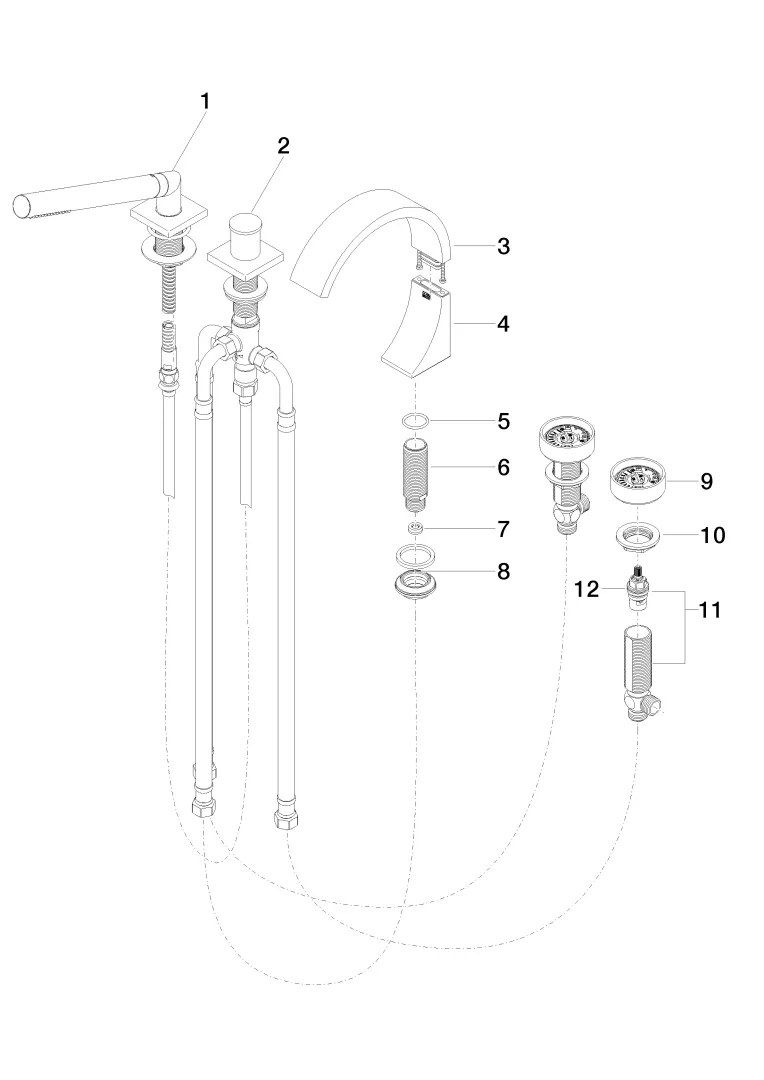 1
2
3
4
5
6
7
8
9
10
12
11