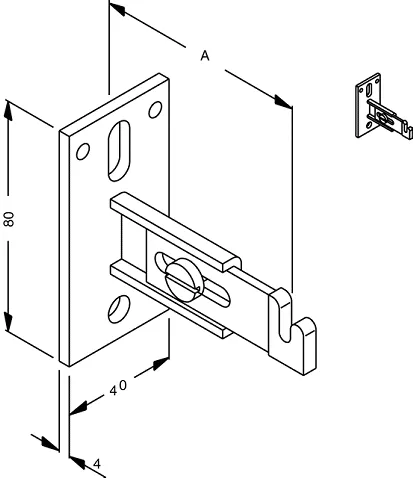 A
80
40
4