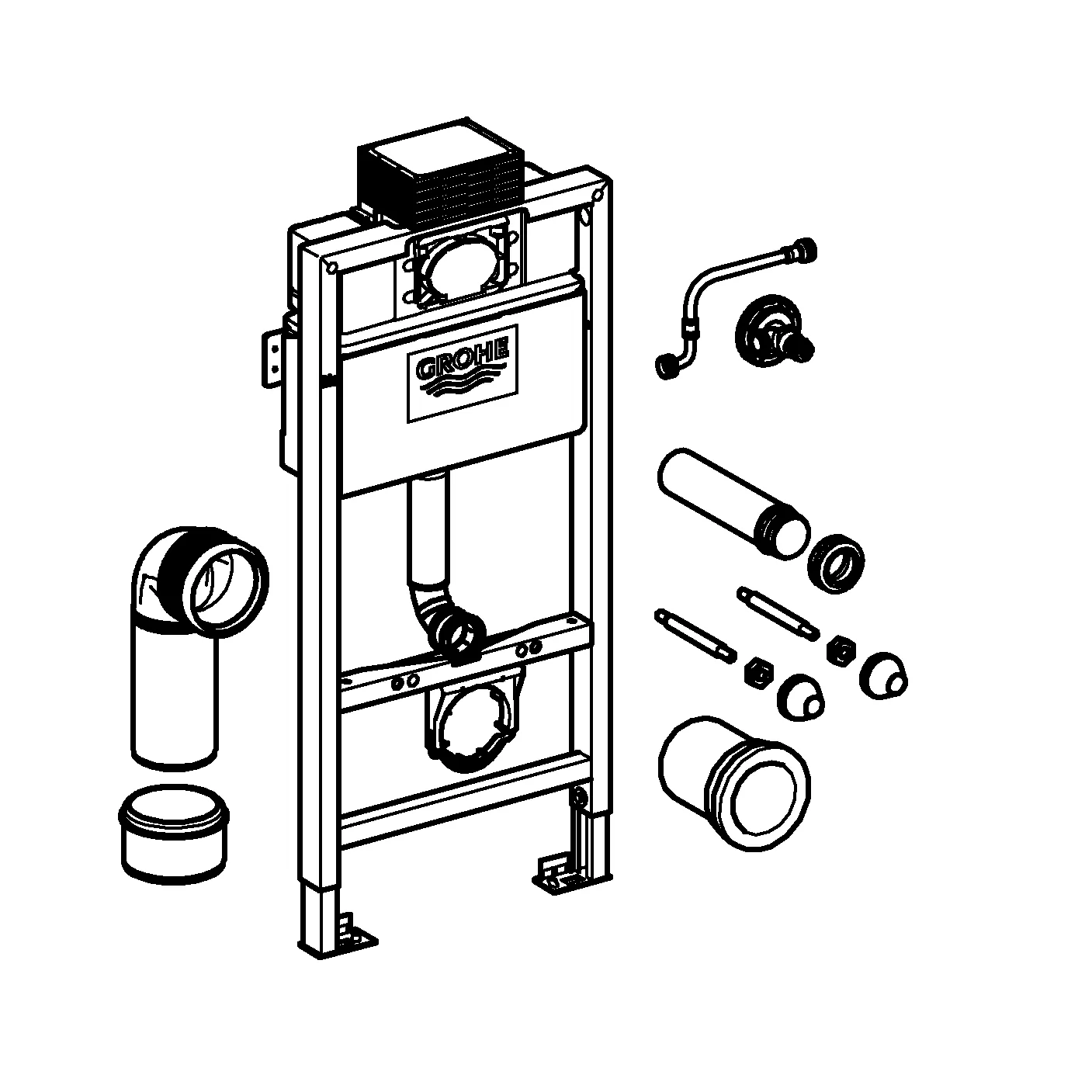 GROHE