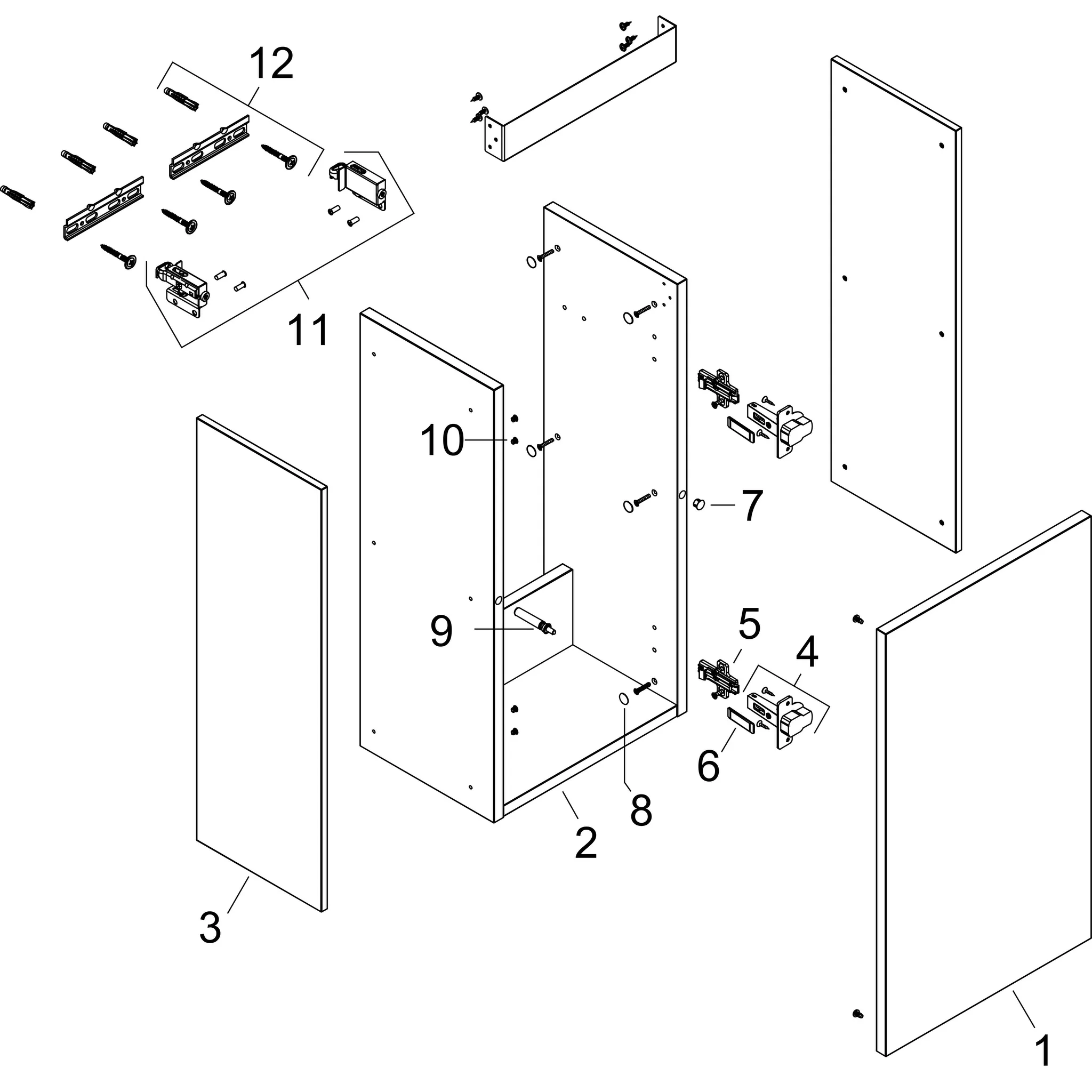 12

11

10

7

9

5

4

6

8

2

3

1