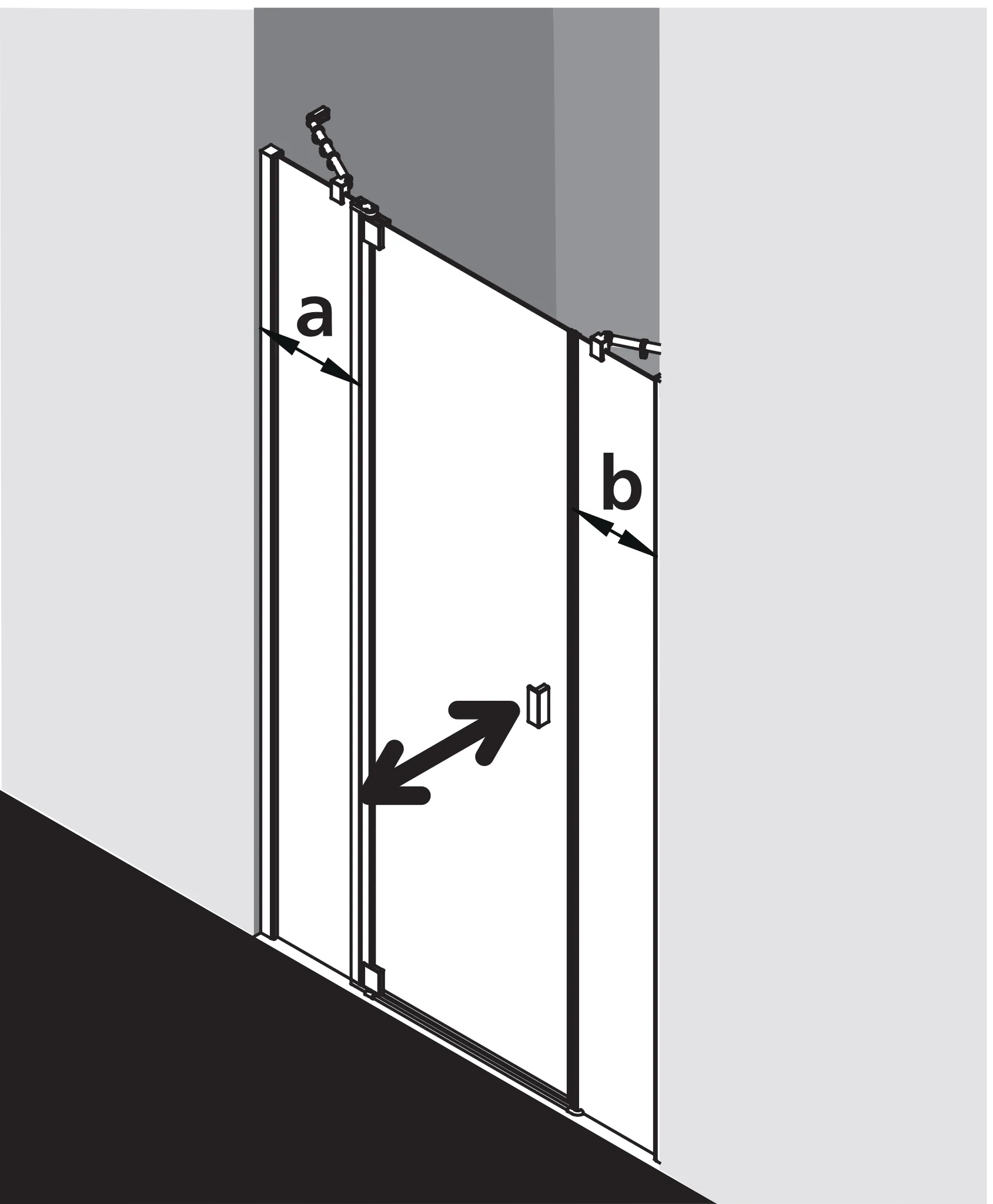 a

b