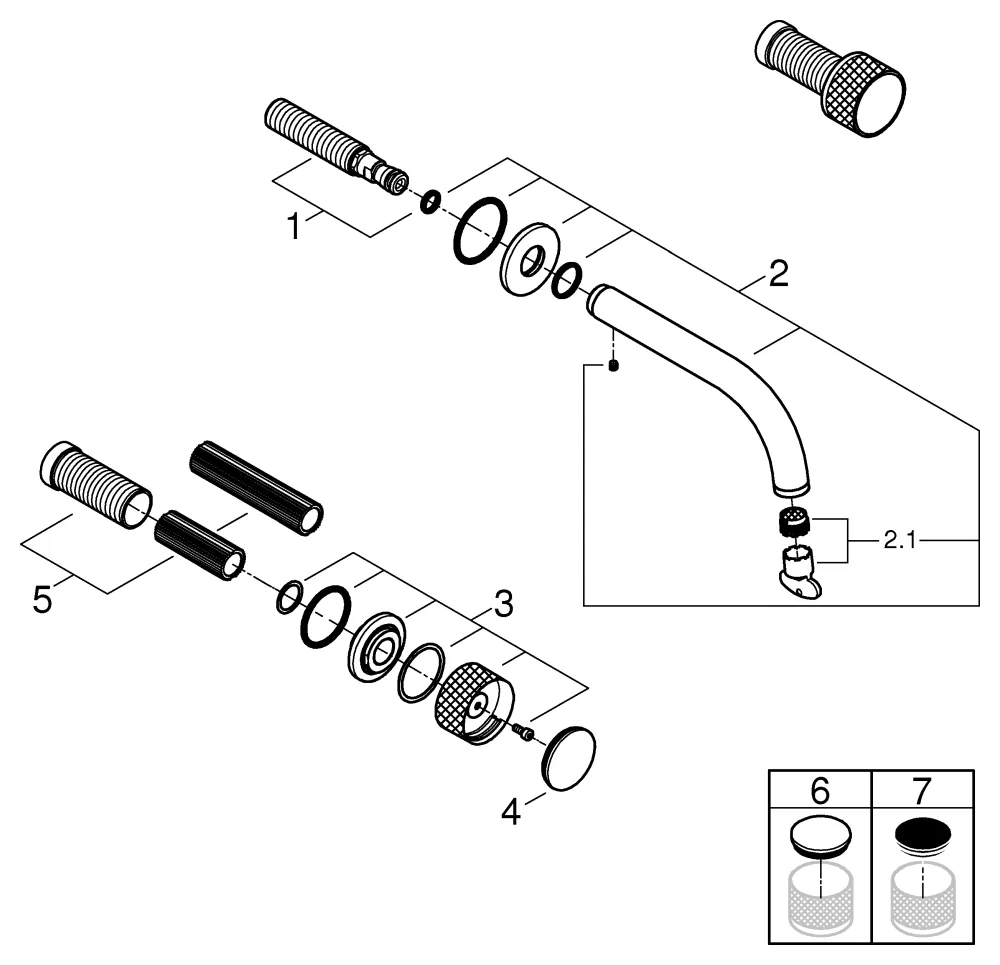 1
2
2.1
5
3
4
6
7