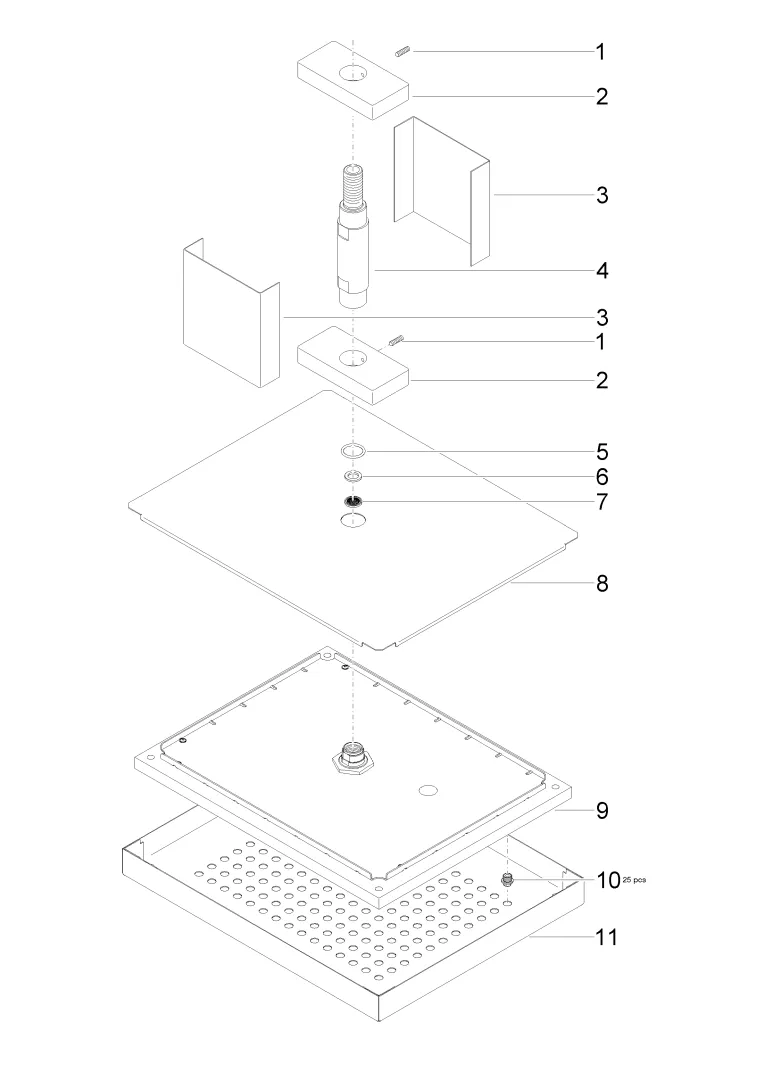 1
2
3
4
3
1
2
5
6
7
8
9
10 25 pcs
11