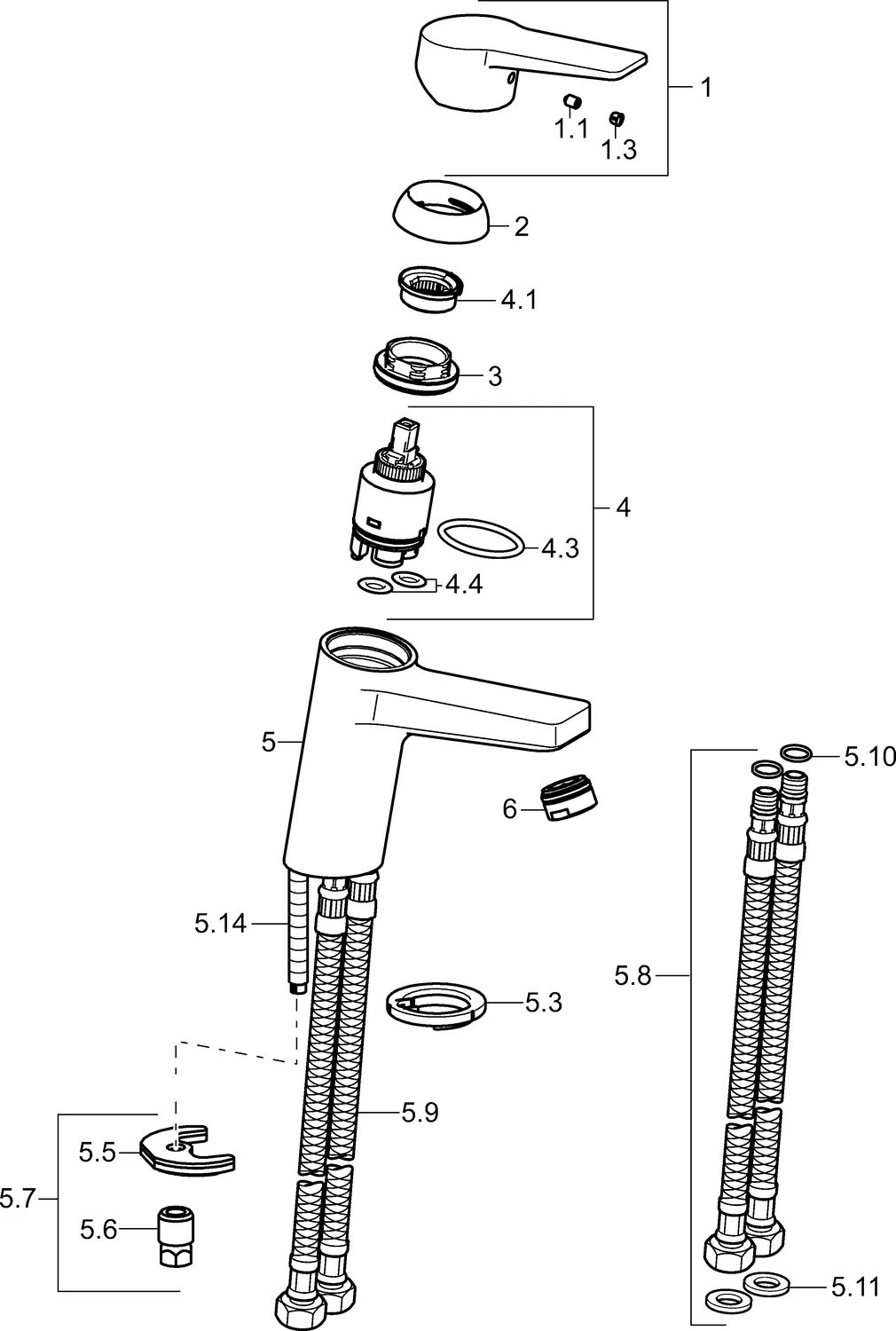 1
1.1
1.3
2
4.1
3
4
4.3
4.4
5
5.10
6
5.14
5.8
5.3
5.9
5.5
5.7
5.6
5.11