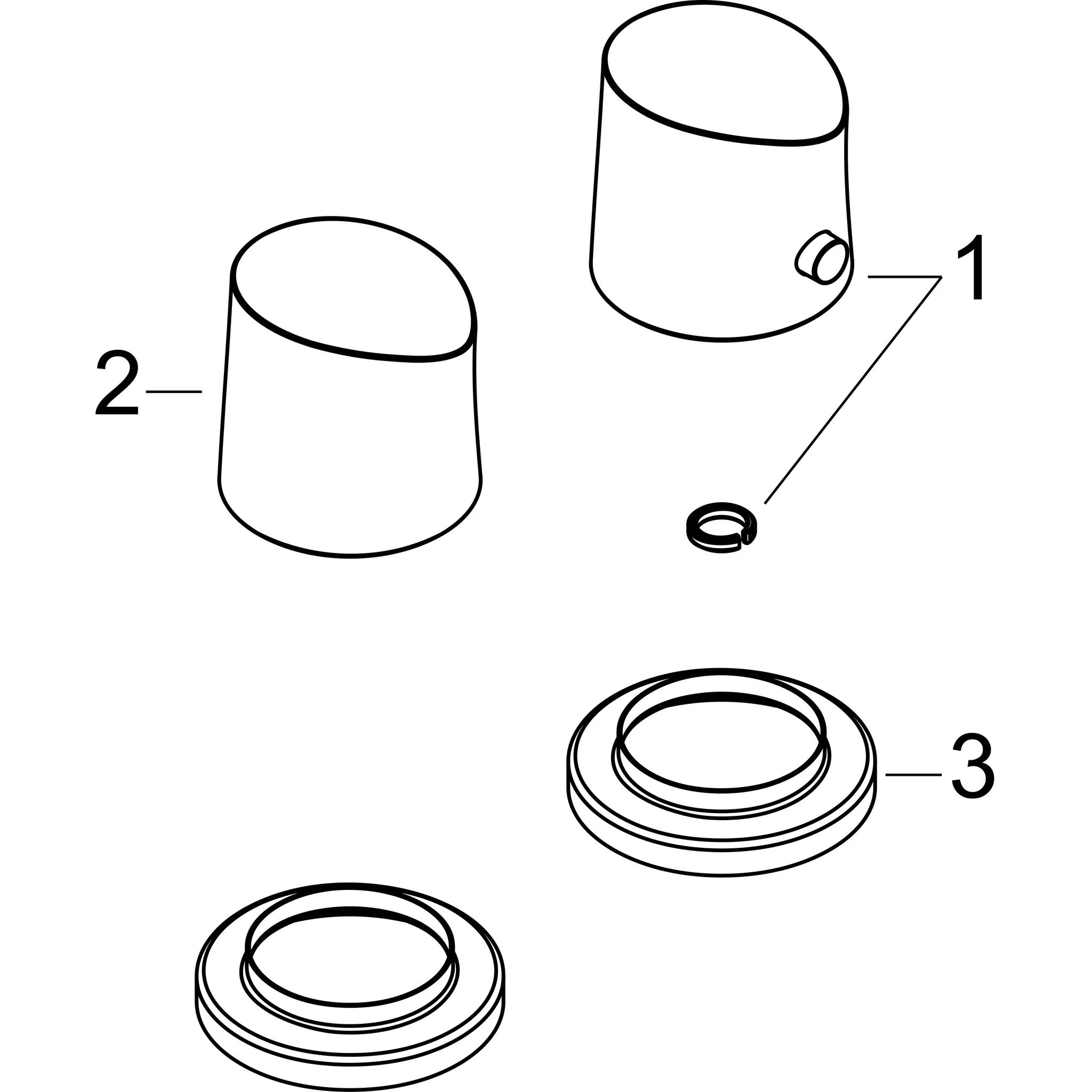 1

2

3