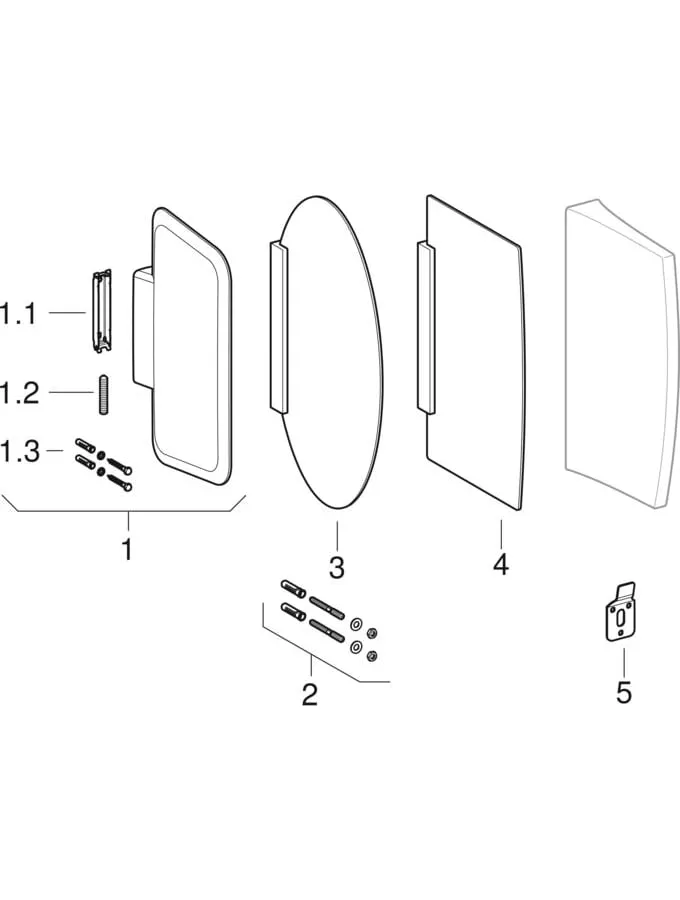 1.1
1.2
1.3
1
3
4
2
5