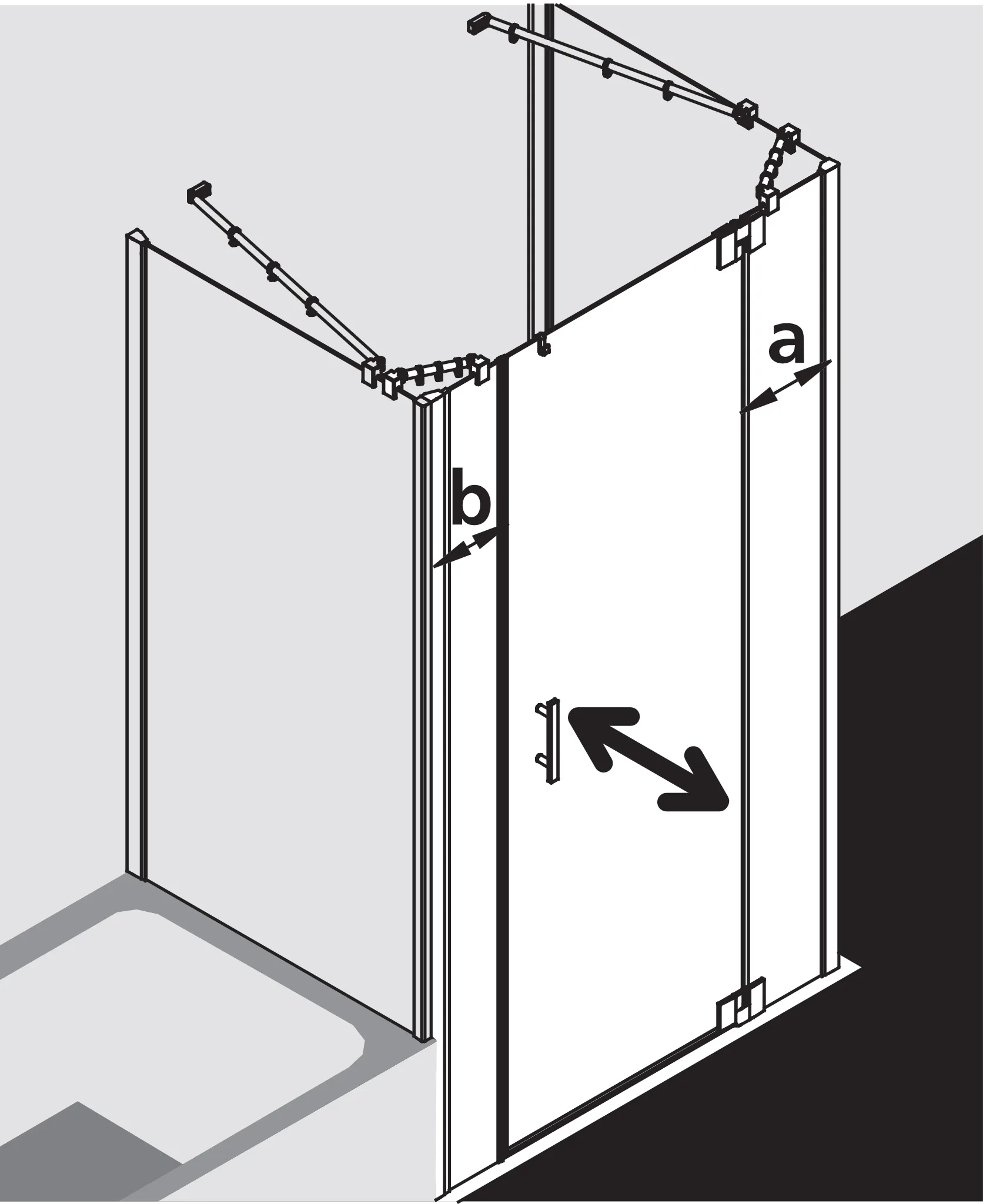 a
b