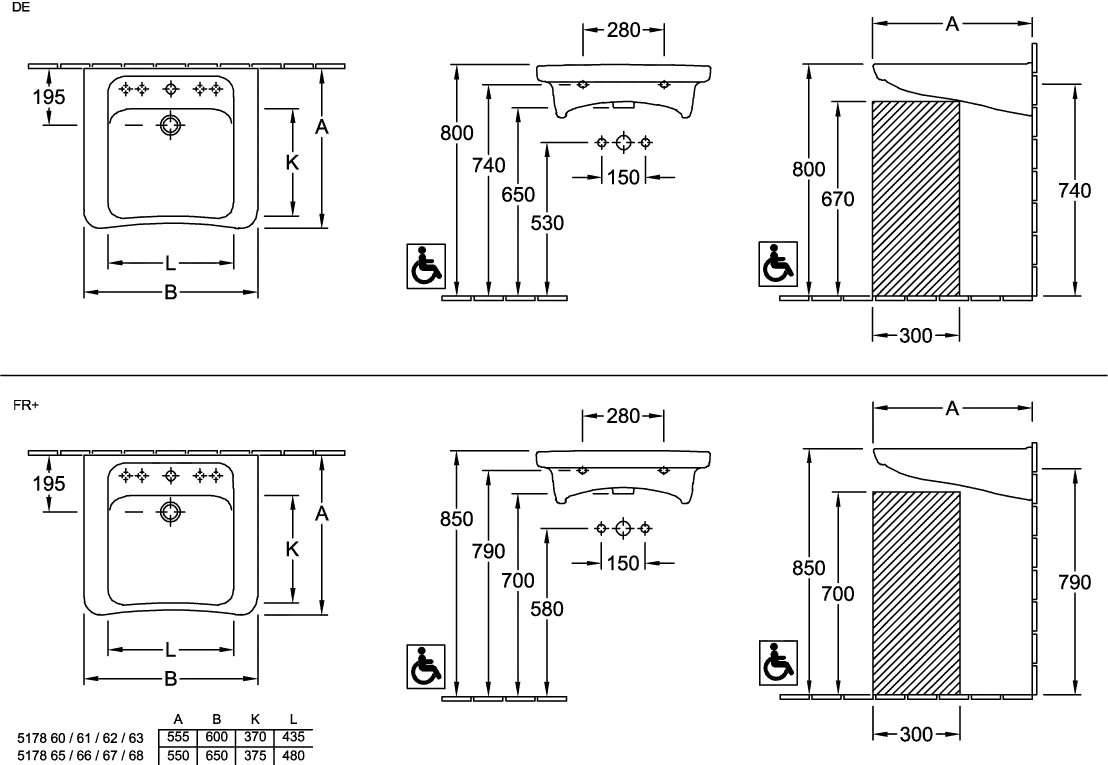 DE

195
A
K
L
B

280
800
740
650
530
150

A
800
670
740
300

FR+

195
A
K
L
B

280
850
790
700
580
150

A
850
700
790
300

| | A | B | K | L |
|---|---|---|---|---|
| 5178 60 / 61 / 62 / 63 | 555 | 600 | 370 | 435 |
| 5178 65 / 66 / 67 / 68 | 550 | 650 | 375 | 480 |