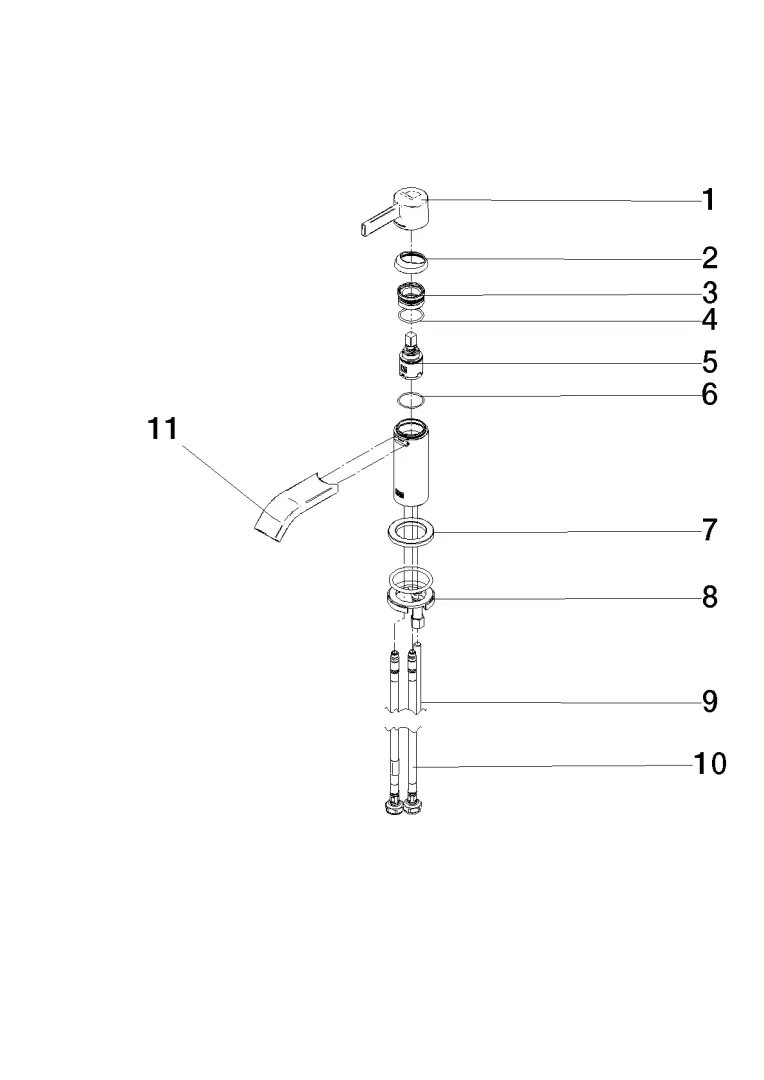 1
2
3
4
5
6
11
7
8
9
10