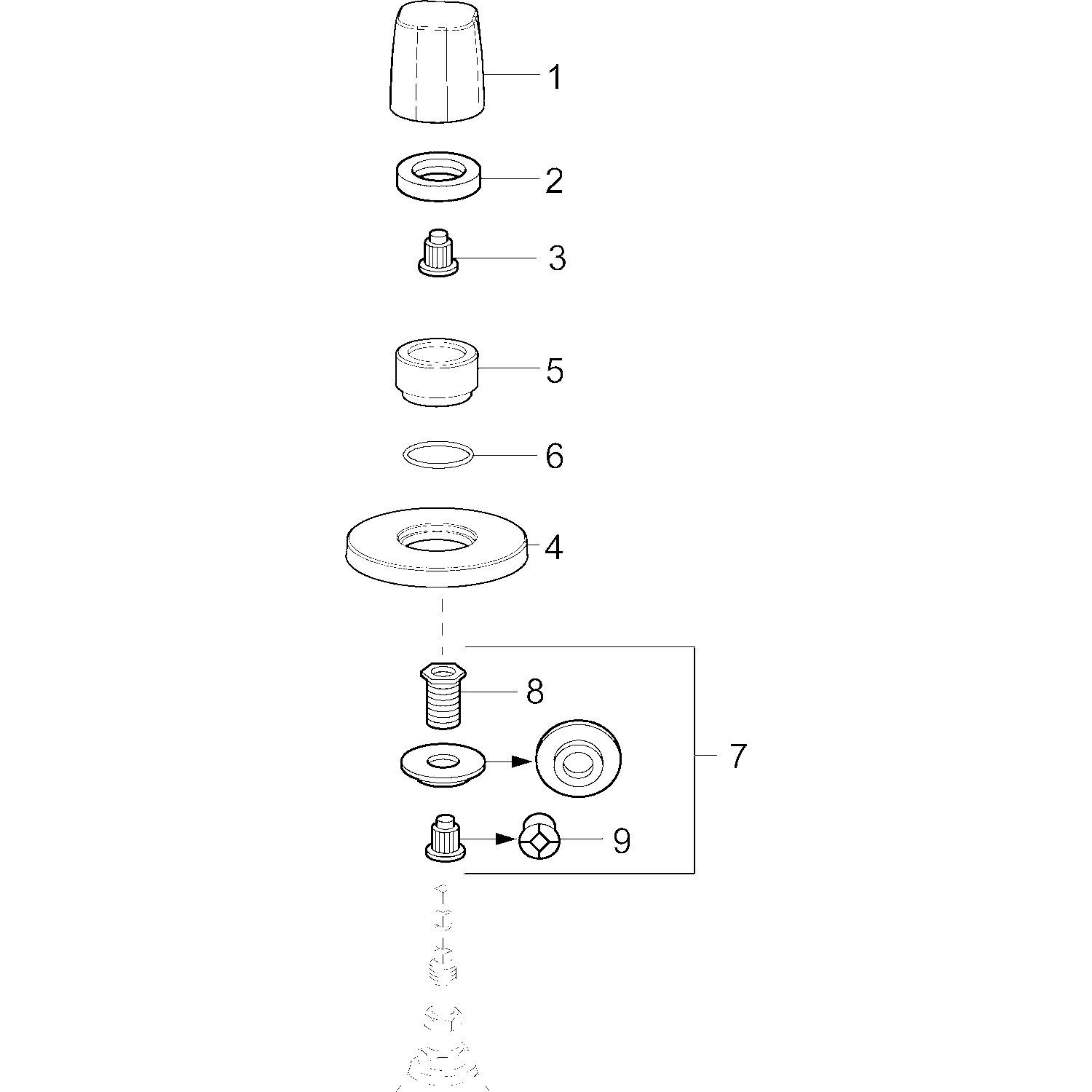 1
2
3
5
6
4
8
7
9