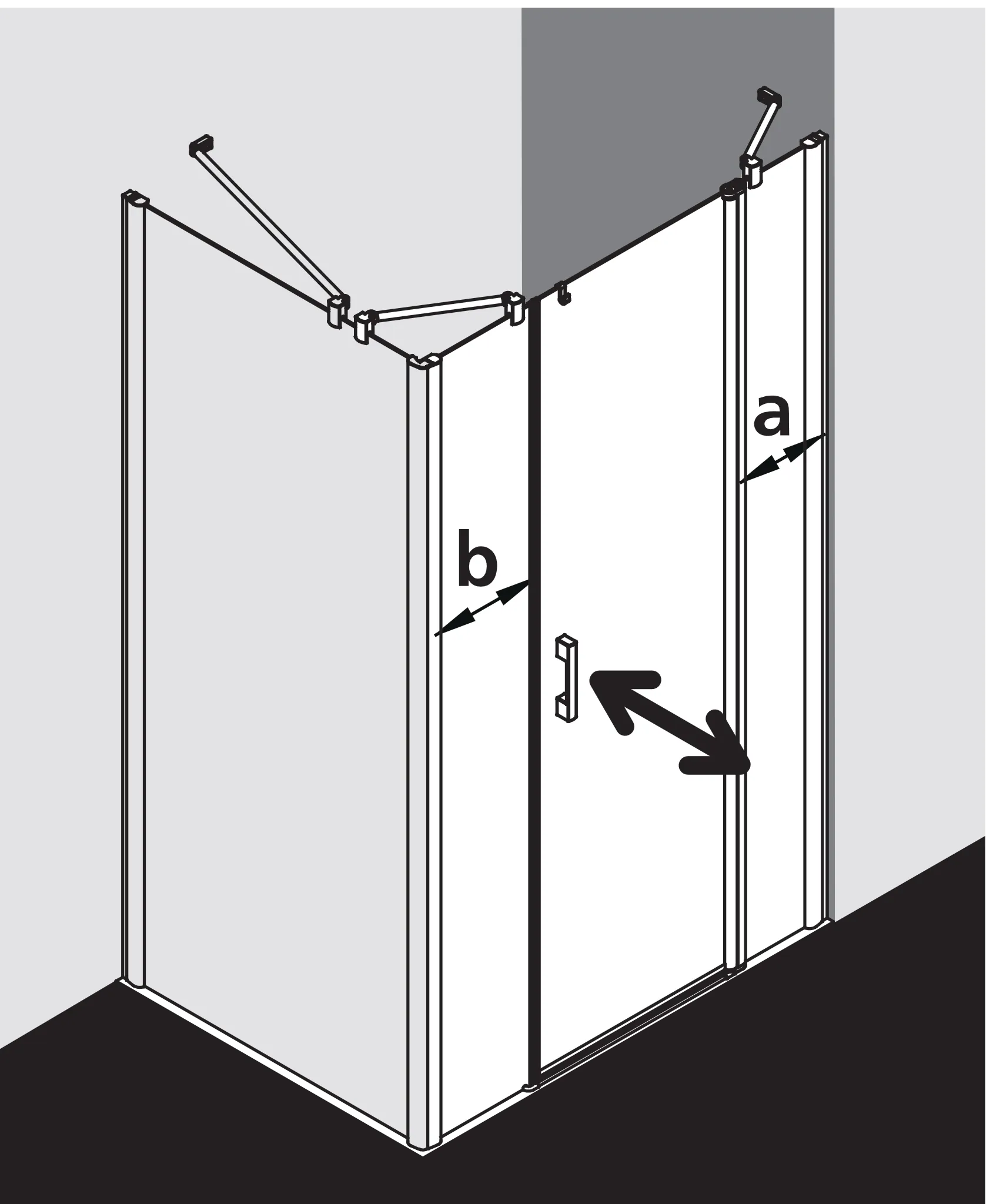 a

b