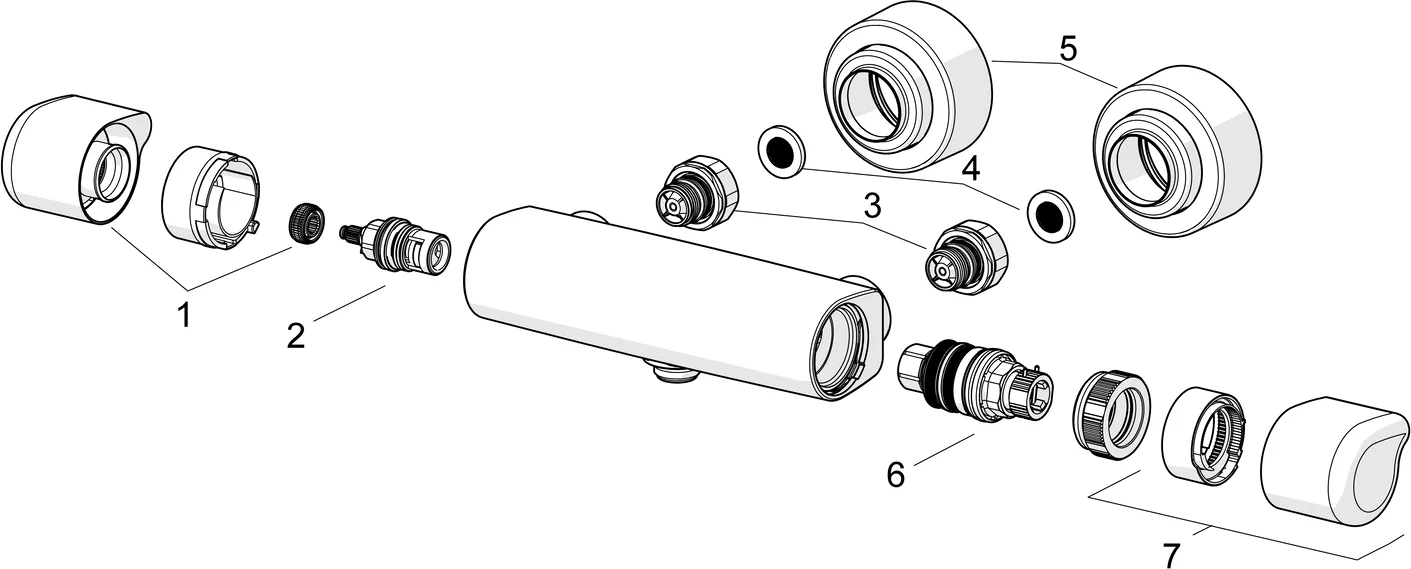 5
4
3
1
2
6
7