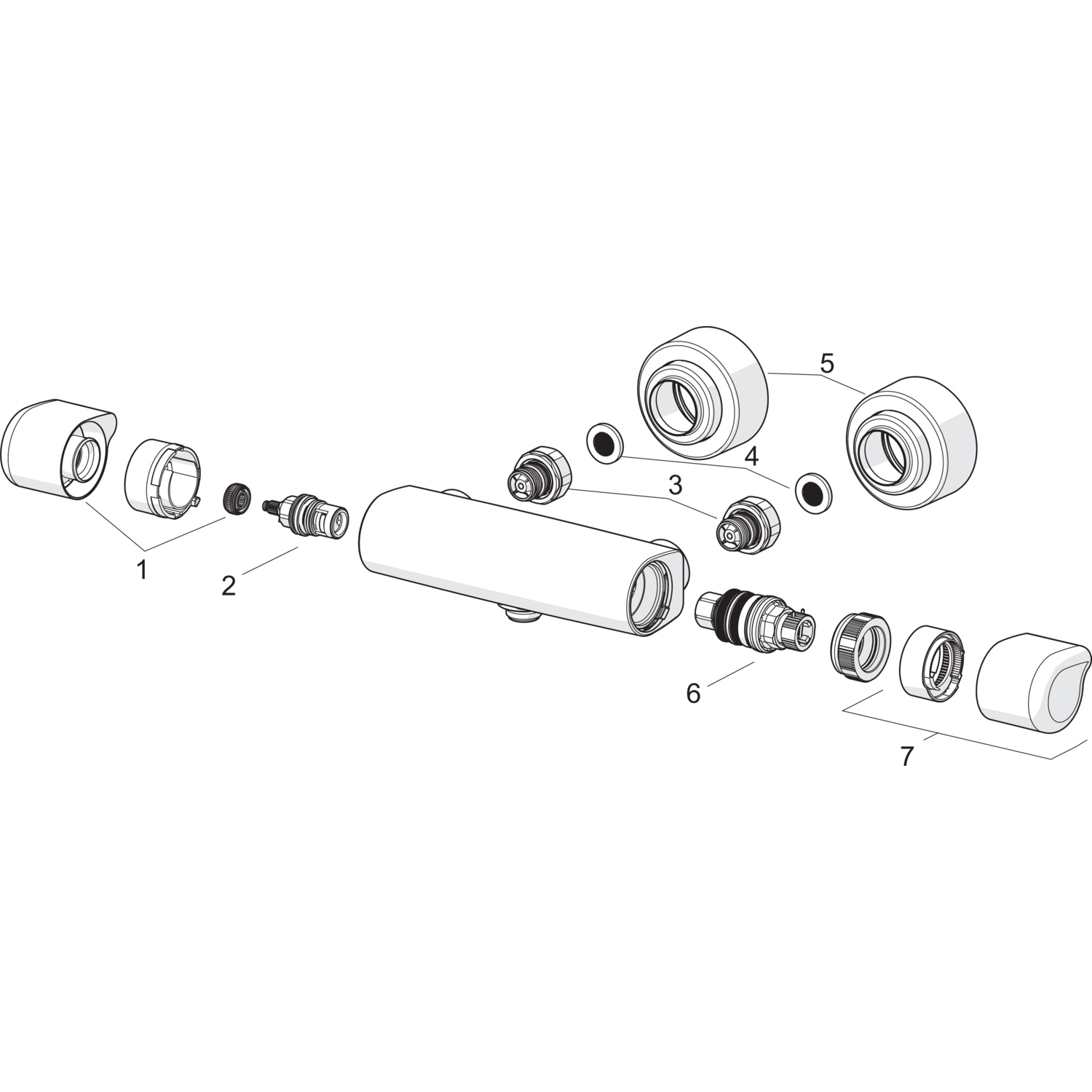 5
4
3
1
2
6
7