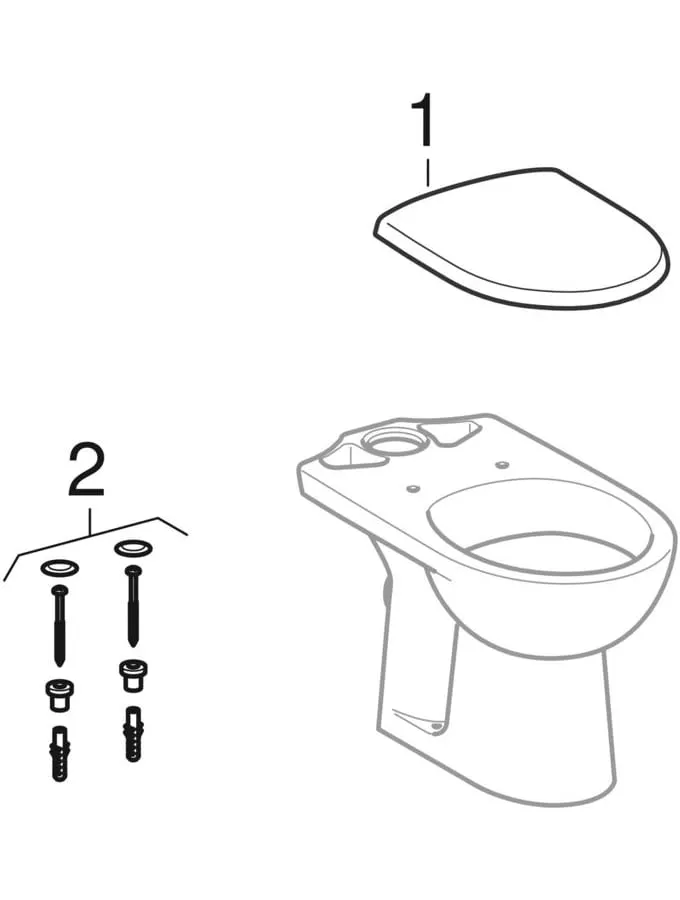 1

2