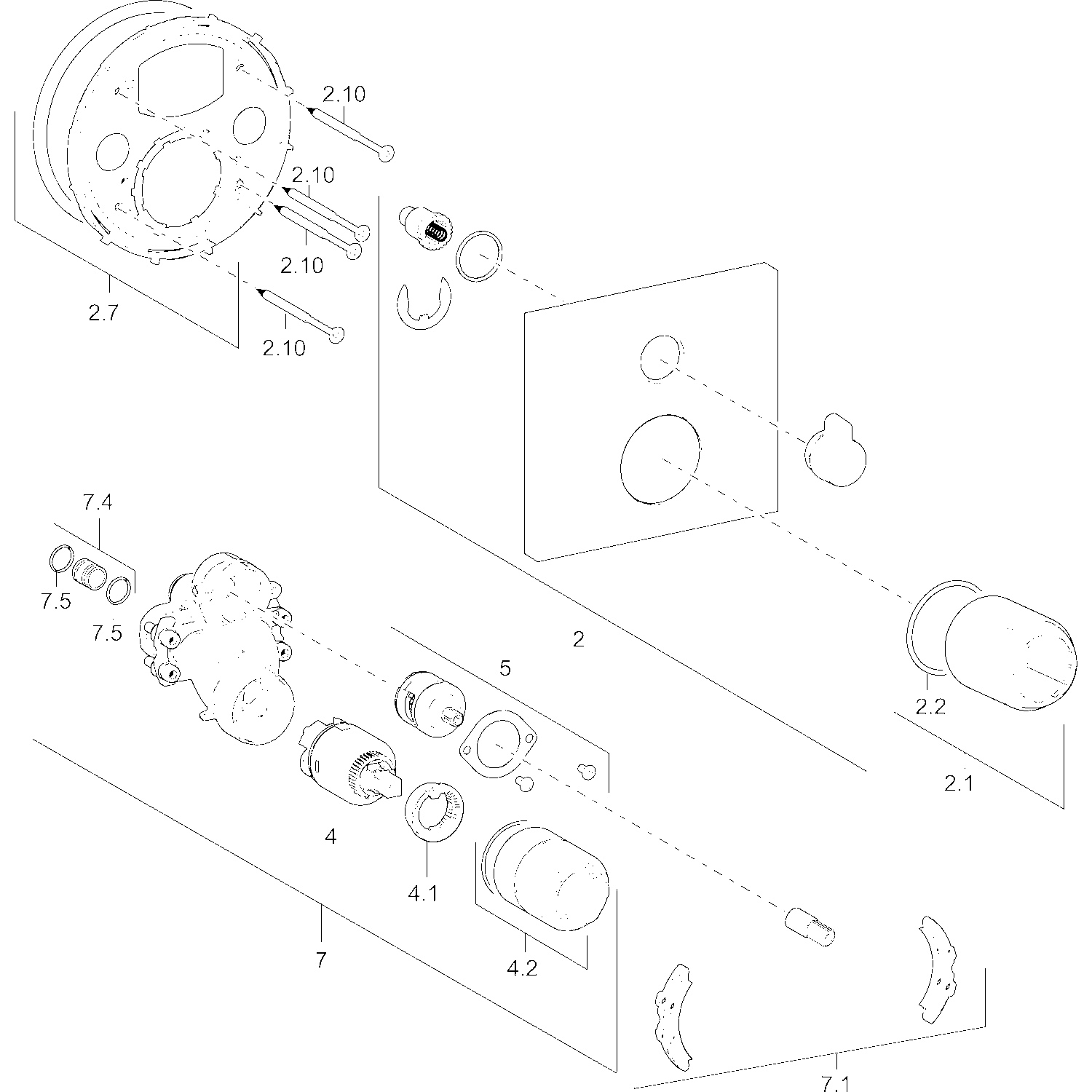 2.10
2.10
2.10
2.7
2.10
7.4
7.5
7.5
2
5
2.2
2.1
4
4.1
7
4.2
7.1