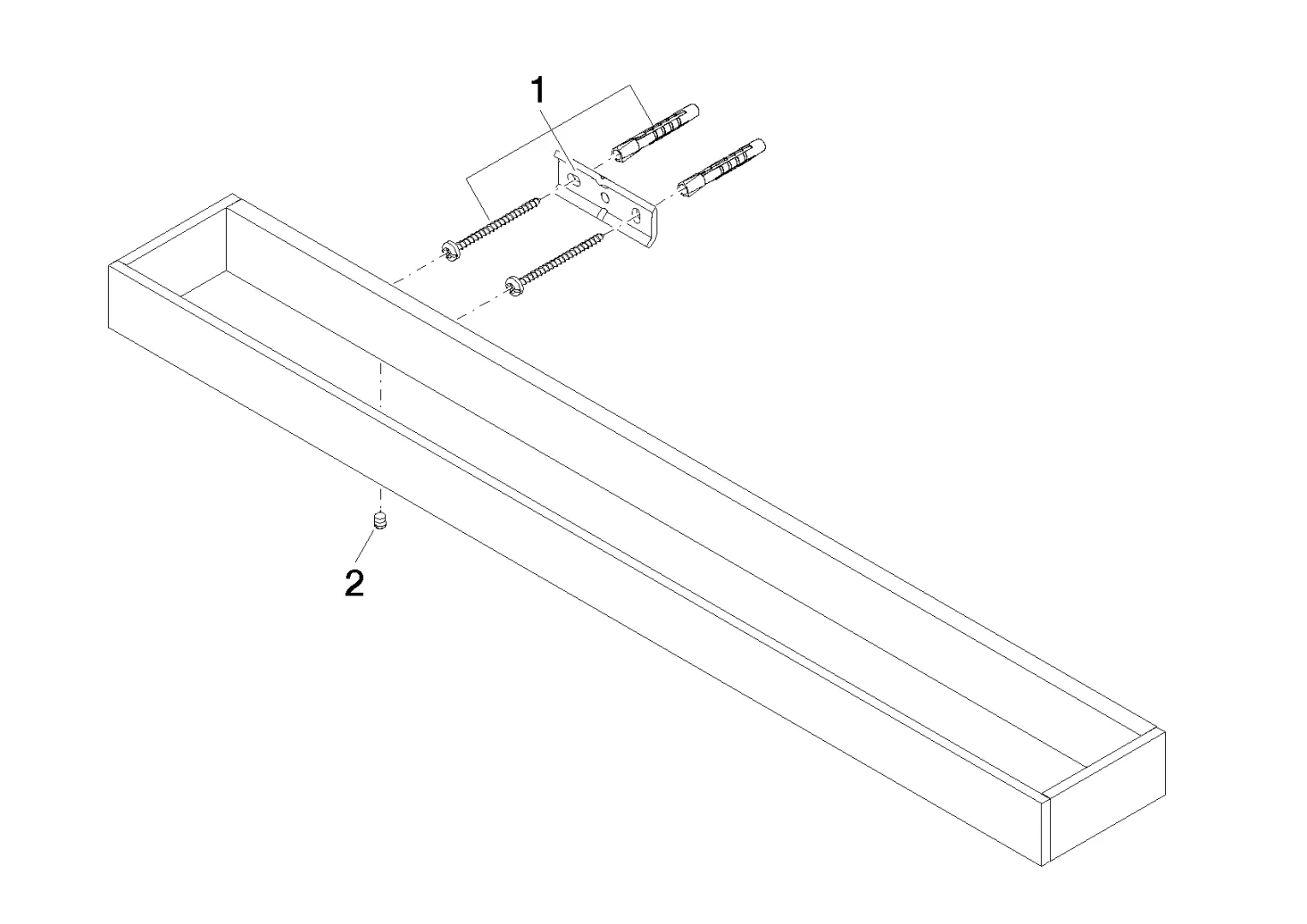 1

2