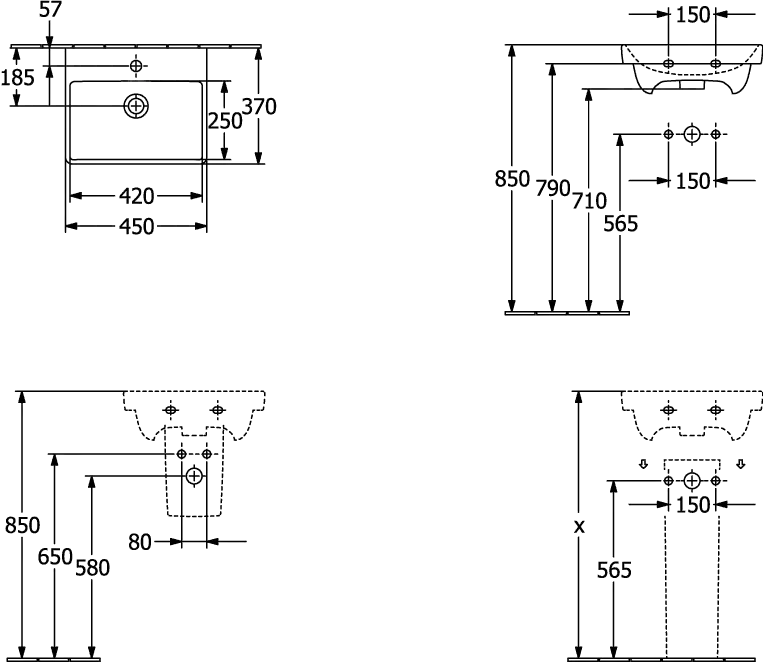 57
185
250
370
420
450

150
850
790
710
565
150

850
650
580
80

x
565
150