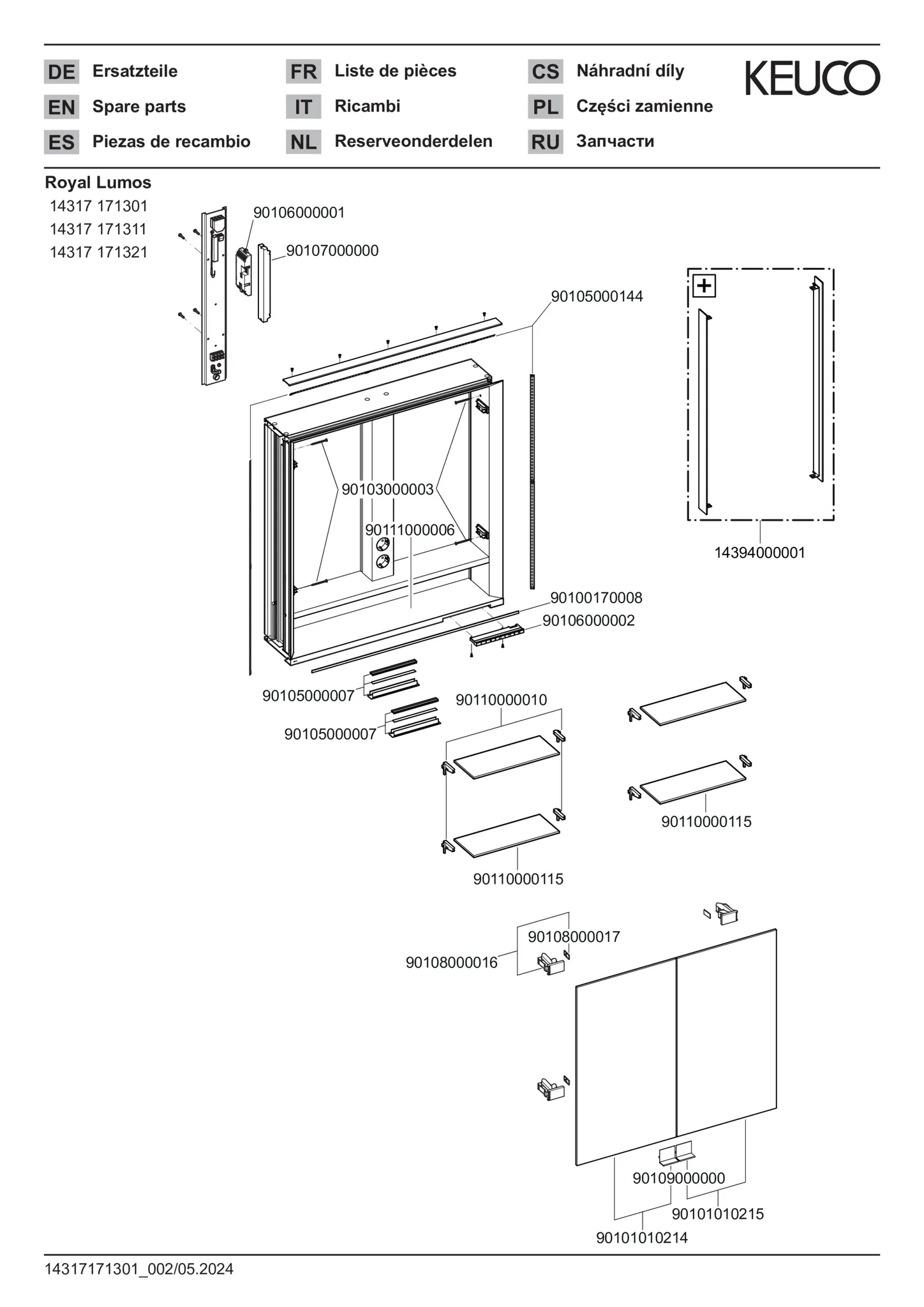 DE Ersatzteile
EN Spare parts
ES Piezas de recambio

FR Liste de pièces
IT Ricambi
NL Reserveonderdelen

CS Náhradní díly
PL Części zamienne
RU Запчасти

KEUCO

Royal Lumos
14317 171301
14317 171311
14317 171321

90106000001
90107000000
90105000144
+
14394000001
90103000003
90111000006
90100170008
90106000002
90105000007
90105000007
90110000010
90110000115
90110000115
90108000017
90108000016
90109000000
90101010215
90101010214

14317171301_002/05.2024