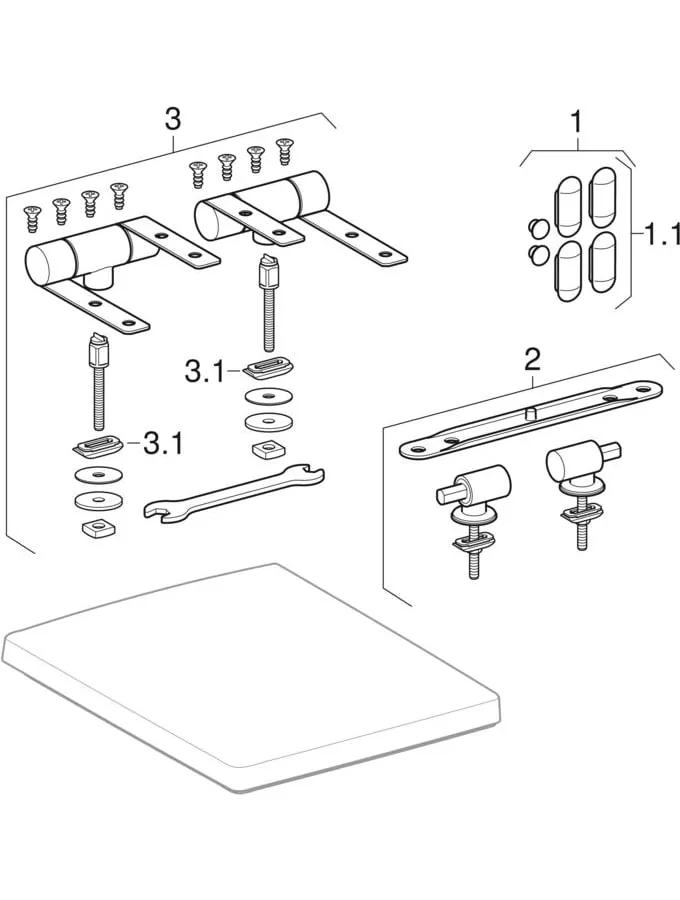 3
1
1.1
3.1
3.1
2