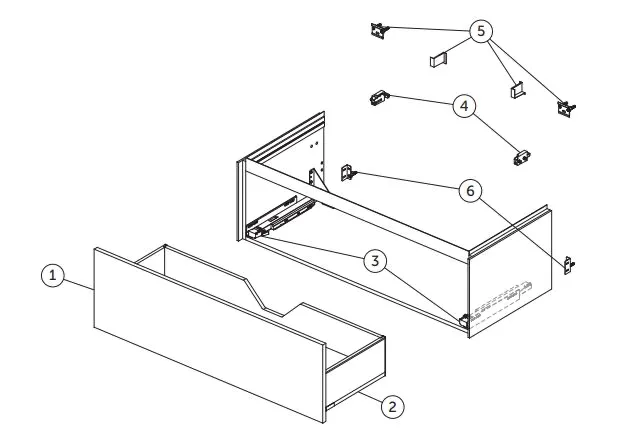 5
4
6
3
1
2