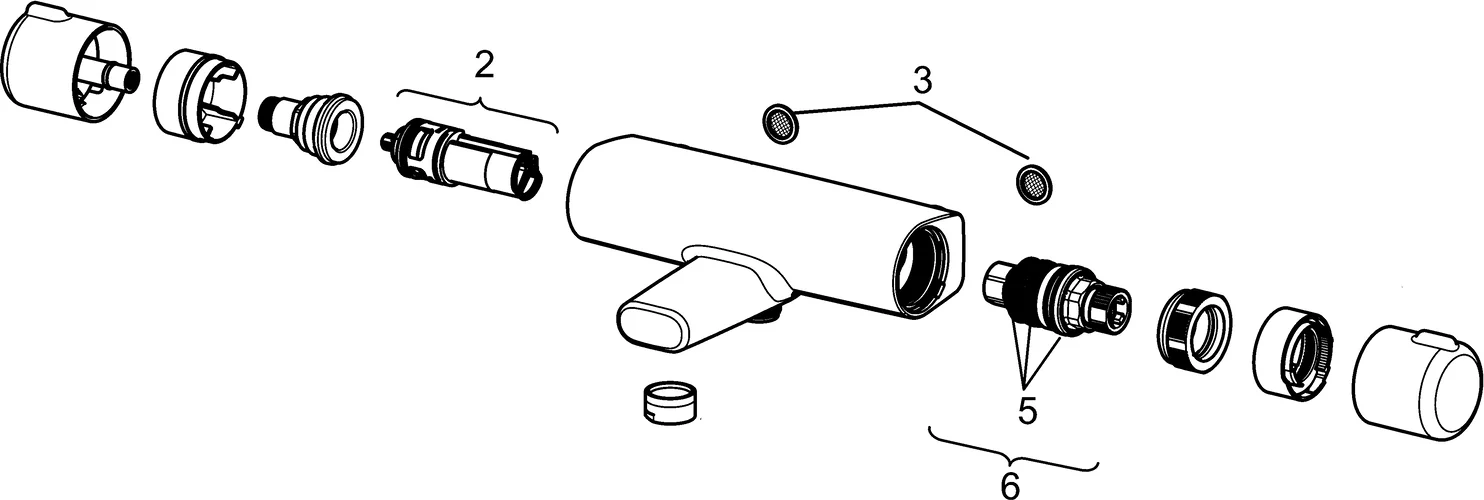 2
3
5
6